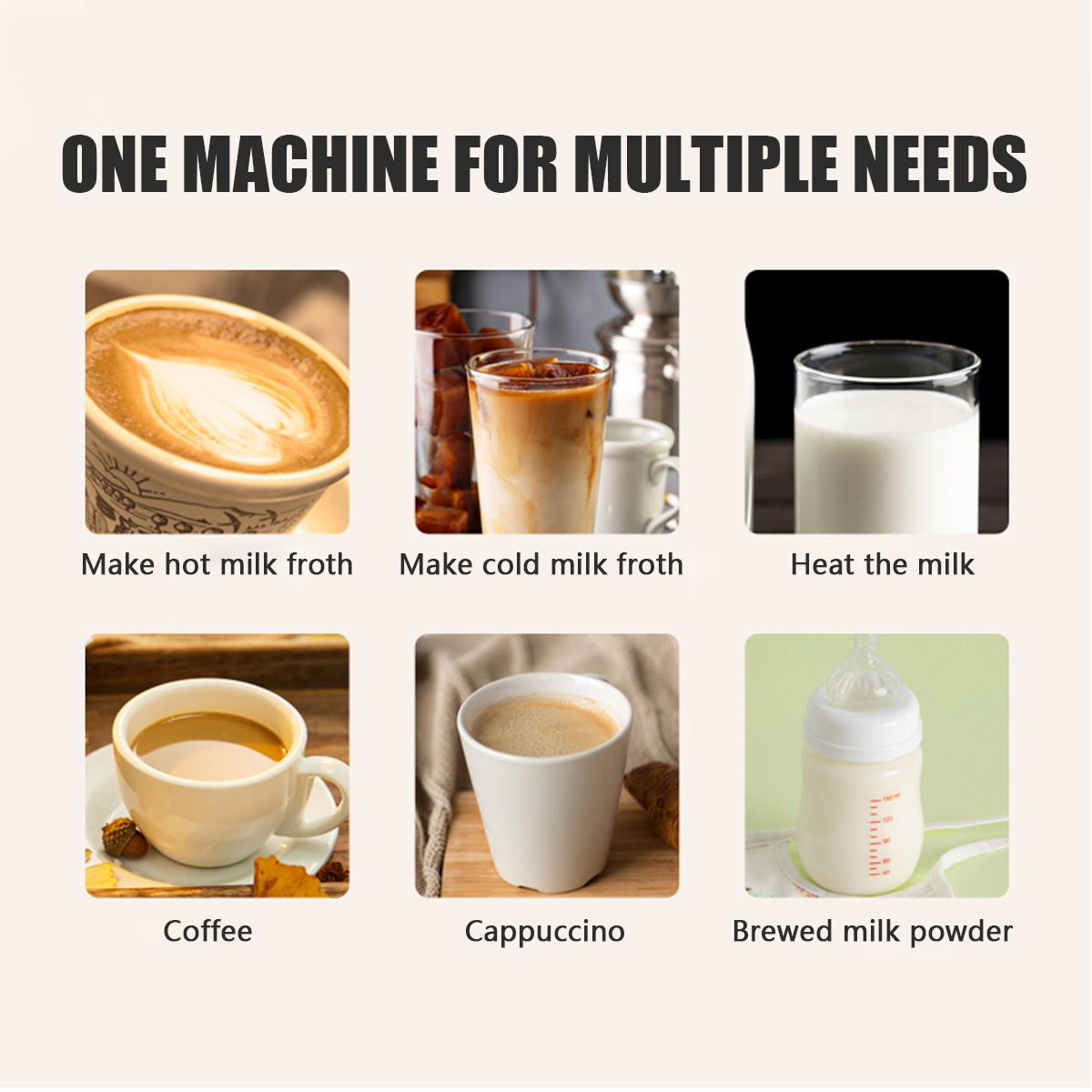 ONE MACHINE FOR MULTIPLE NEEDS

Make hot milk froth

Make cold milk froth

Heat the milk

Coffee

Cappuccino

Brewed milk powder