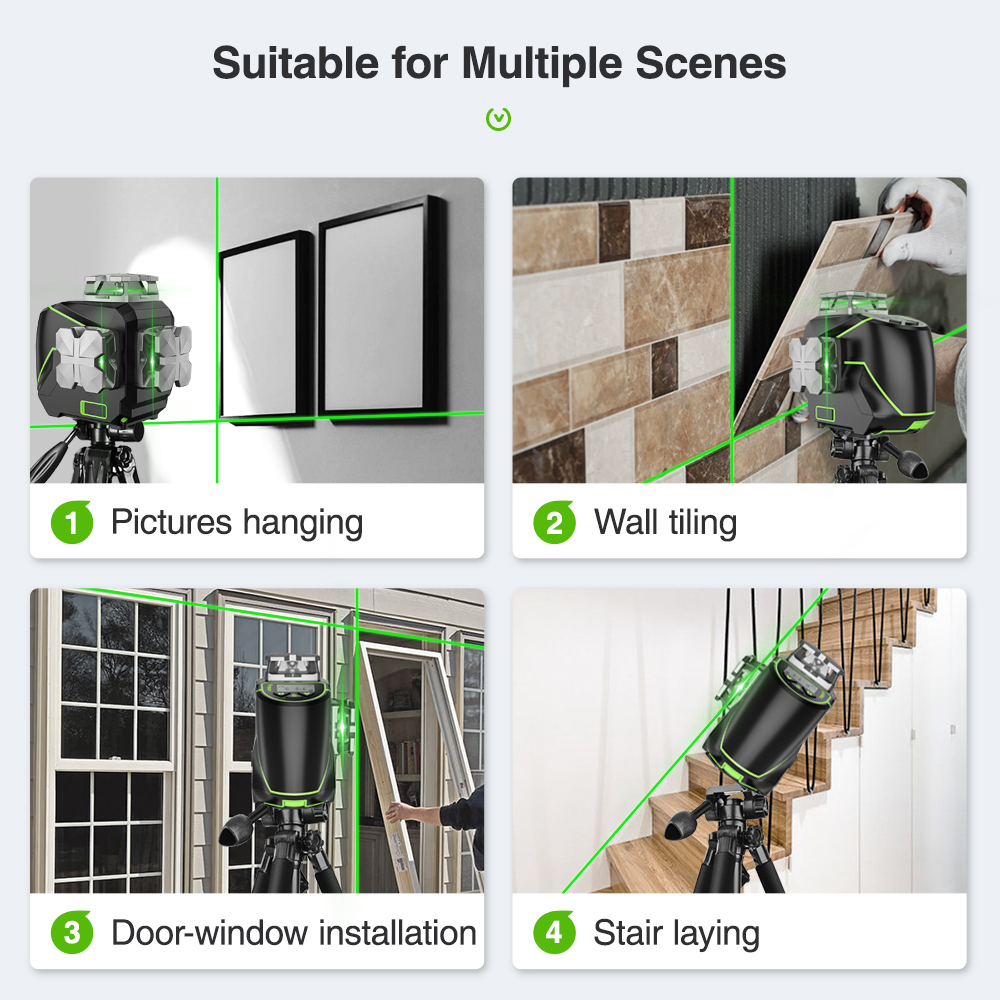 Suitable for Multiple Scenes

1 Pictures hanging

2 Wall tiling

3 Door-window installation

4 Stair laying