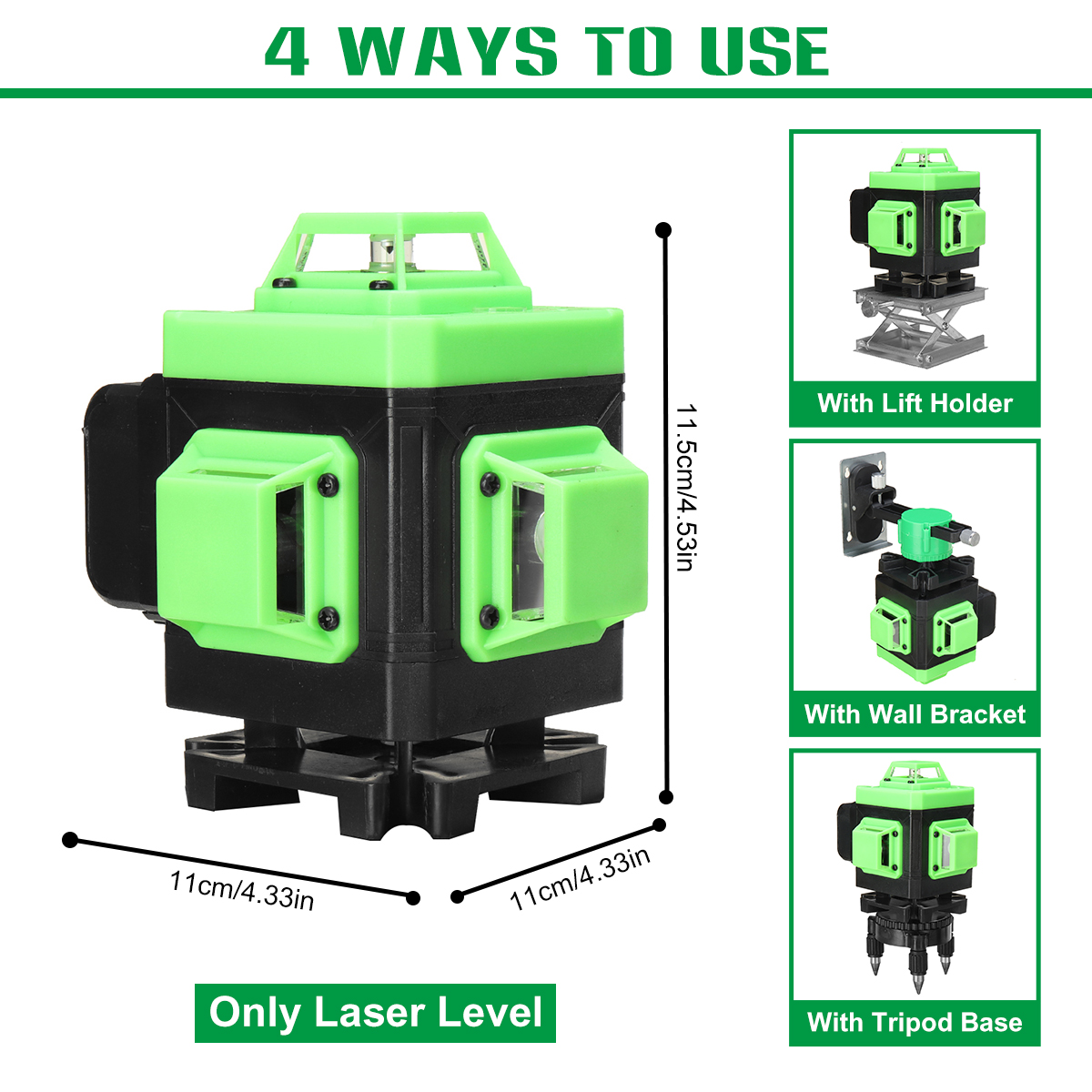 4 WAYS TO USE

11.5cm/4.53in

11cm/4.33in

11cm/4.33in

Only Laser Level

With Lift Holder

With Wall Bracket

With Tripod Base