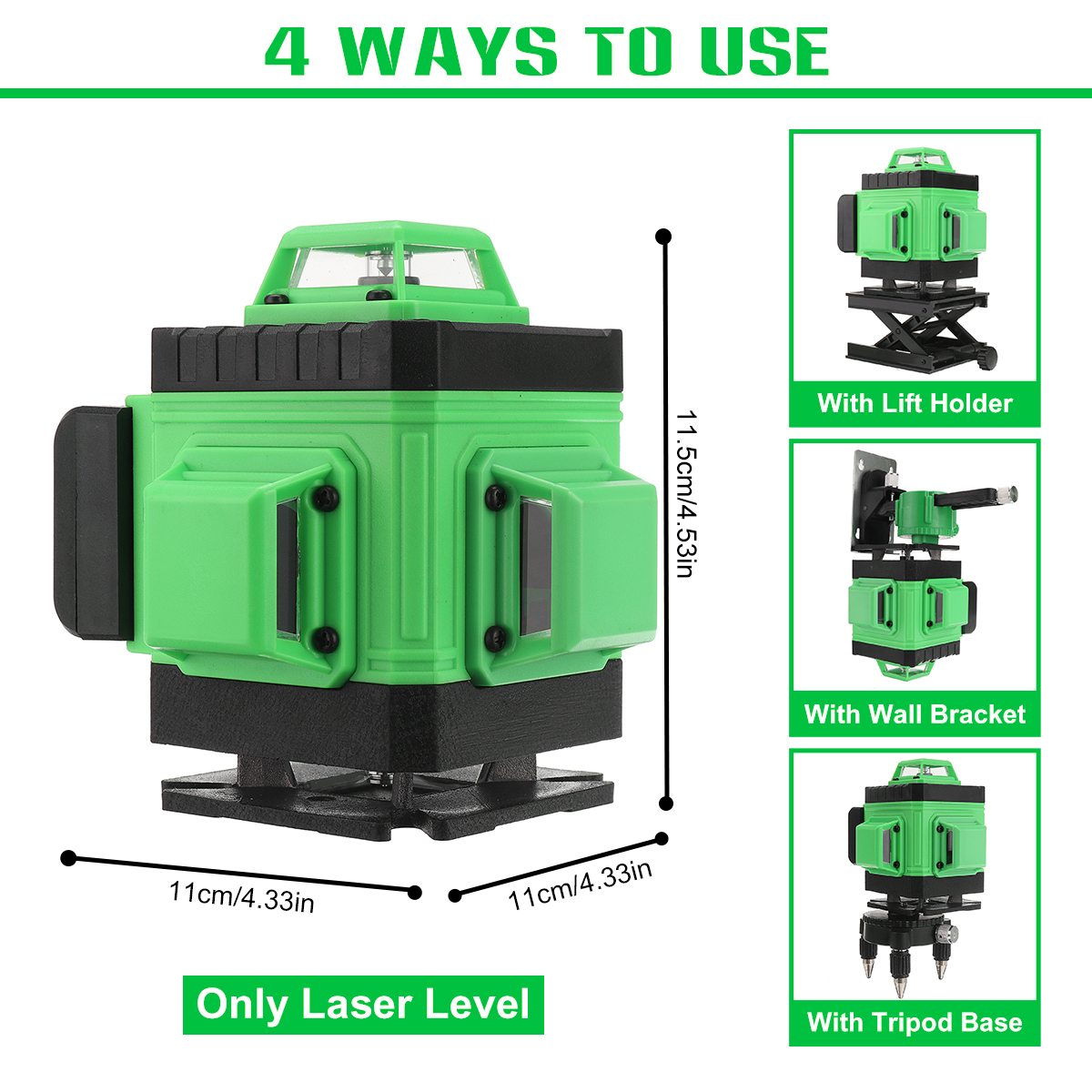 4 WAYS TO USE

11.5cm/4.53in

11cm/4.33in

11cm/4.33in

Only Laser Level

With Lift Holder

With Wall Bracket

With Tripod Base