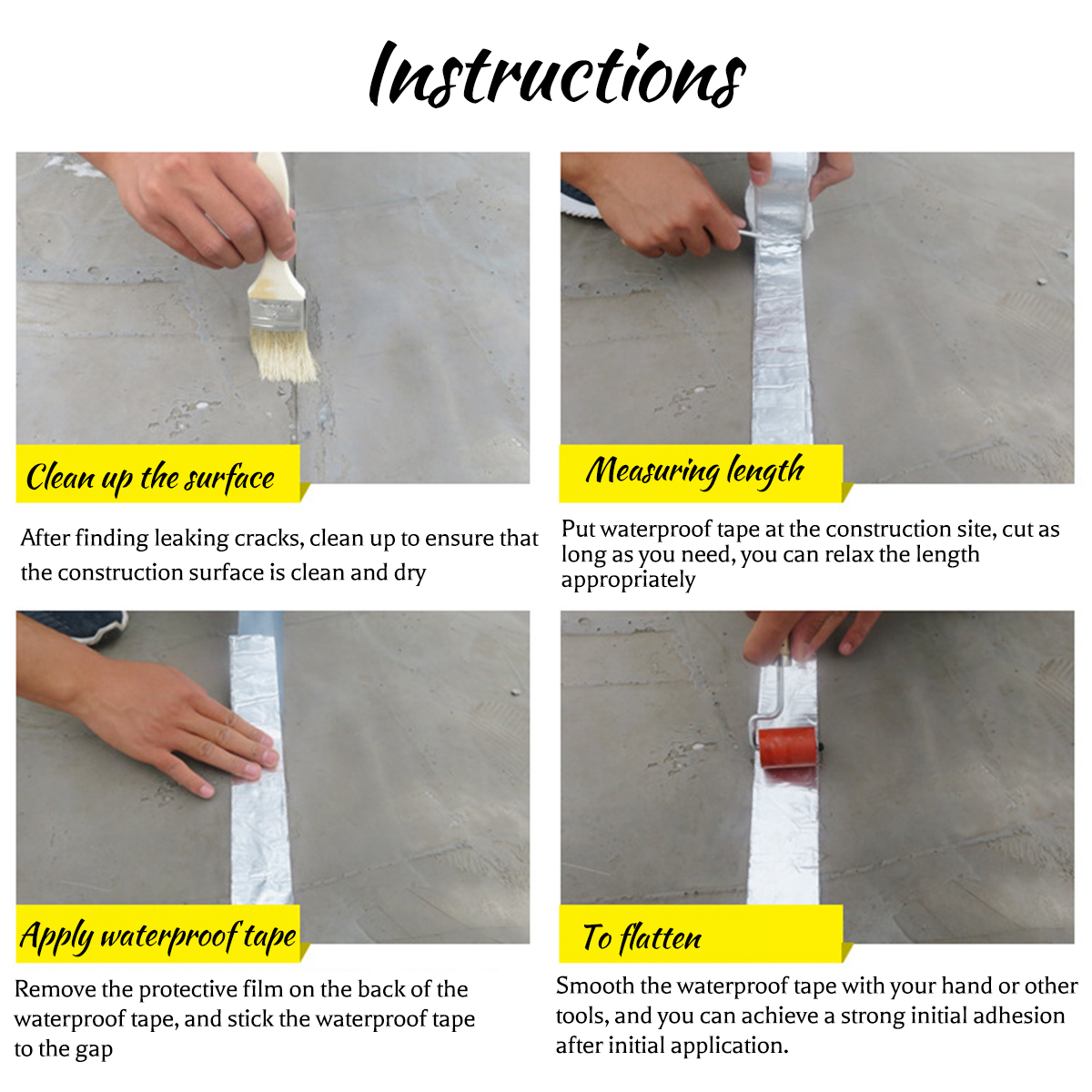 Instructions

Clean up the surface

After finding leaking cracks, clean up to ensure that the construction surface is clean and dry

Measuring length

Put waterproof tape at the construction site, cut as long as you need, you can relax the length appropriately

Apply waterproof tape

Remove the protective film on the back of the waterproof tape, and stick the waterproof tape to the gap

To flatten

Smooth the waterproof tape with your hand or other tools, and you can achieve a strong initial adhesion after initial application.