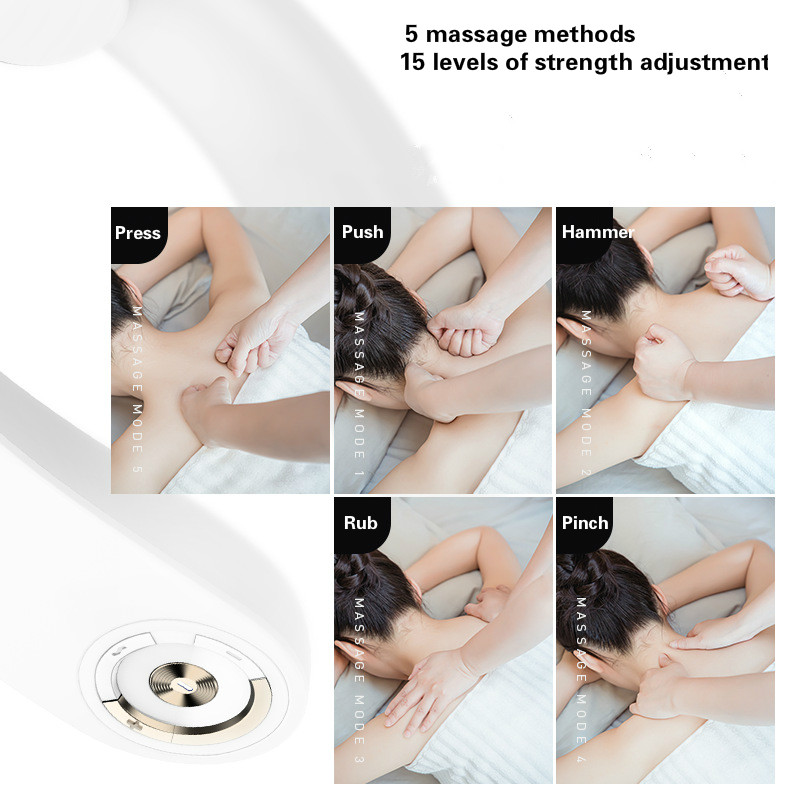 5 massage methods
15 levels of strength adjustment

Press
MASSAGE MODE 5

Push
MASSAGE MODE 1

Hammer
MASSAGE MODE 2

Rub
MASSAGE MODE 3

Pinch
MASSAGE MODE 4