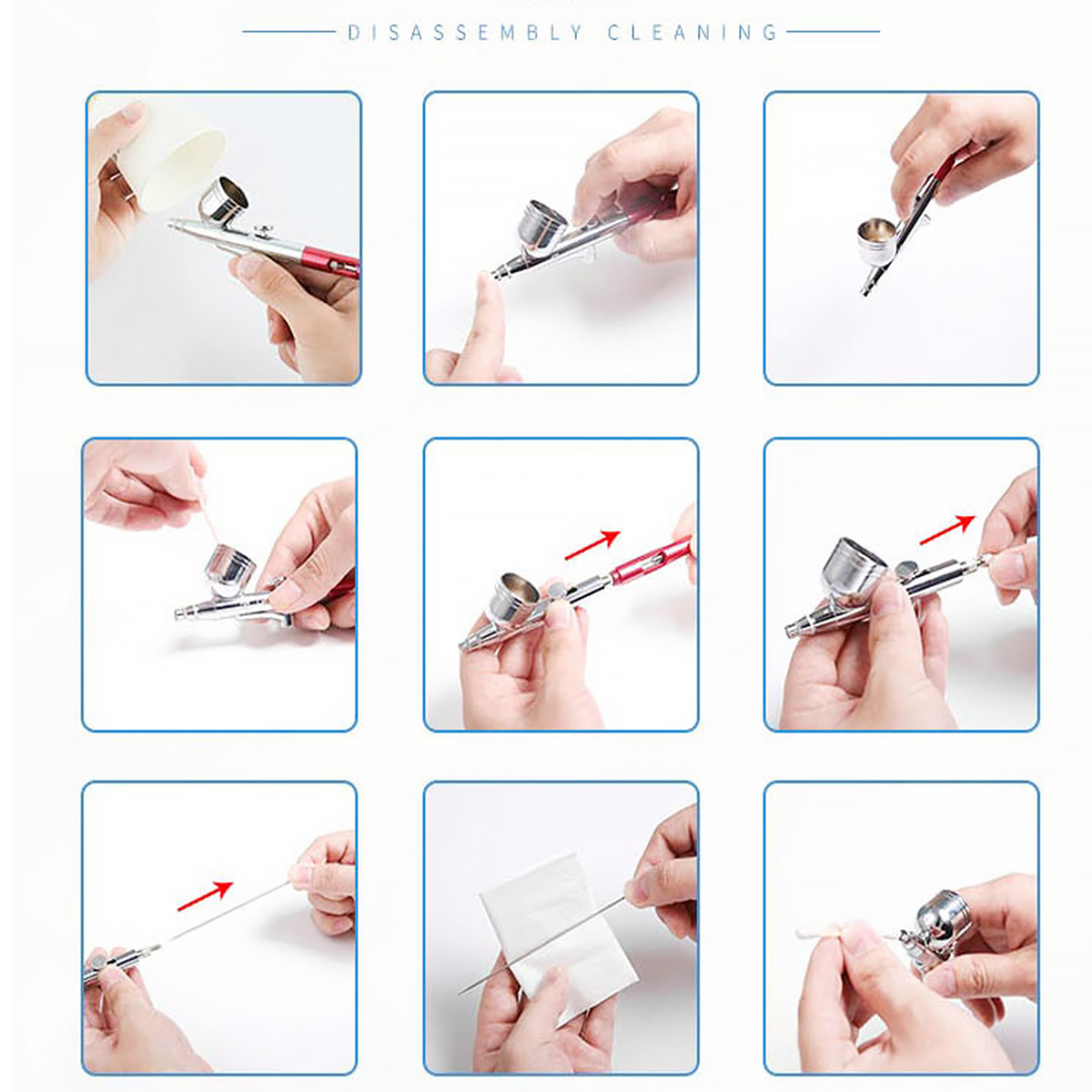 DISASSEMBLY CLEANING