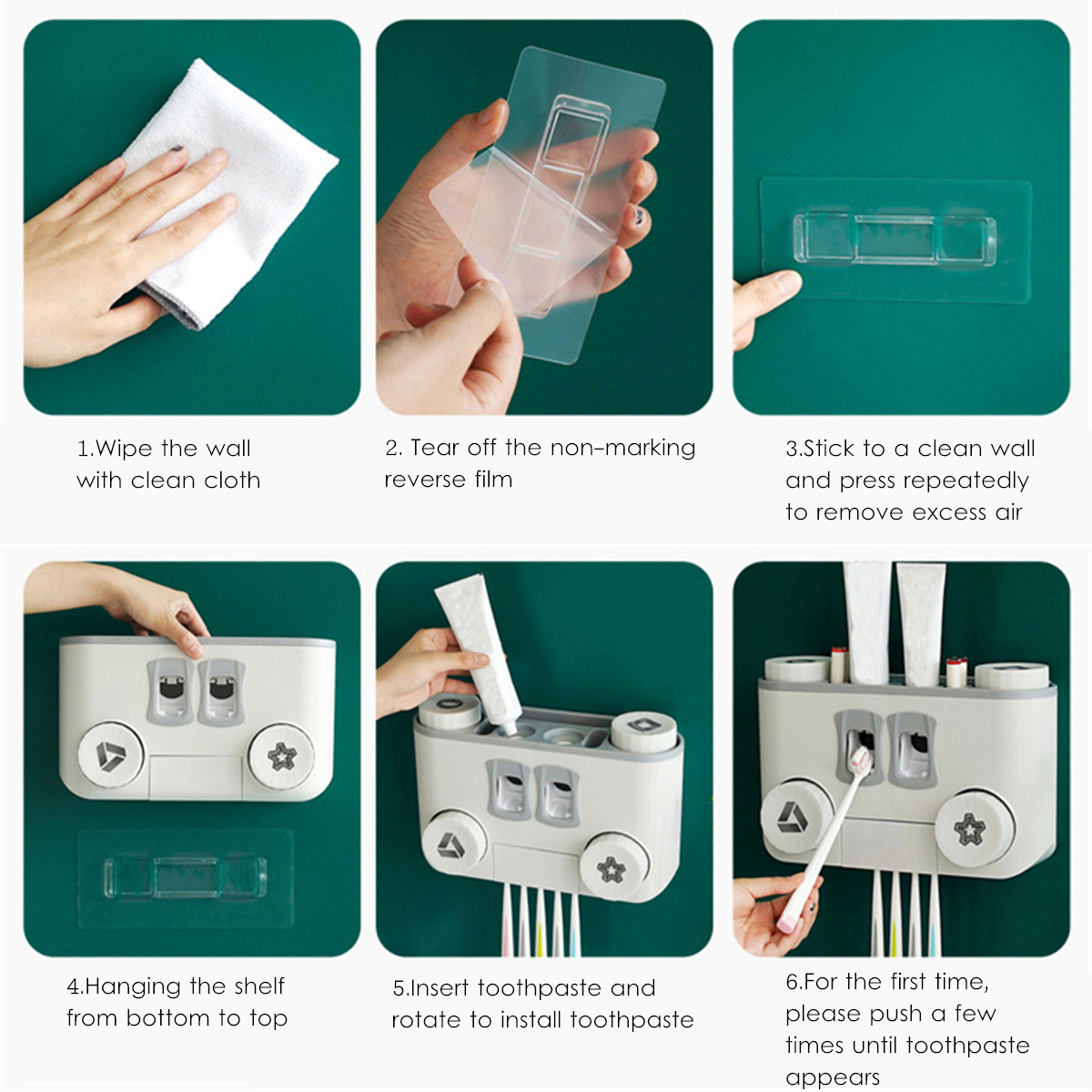 1.Wipe the wall with clean cloth

2. Tear off the non-marking reverse film

3.Stick to a clean wall and press repeatedly to remove excess air

4.Hanging the shelf from bottom to top

5.Insert toothpaste and rotate to install toothpaste

6.For the first time, please push a few times until toothpaste appears