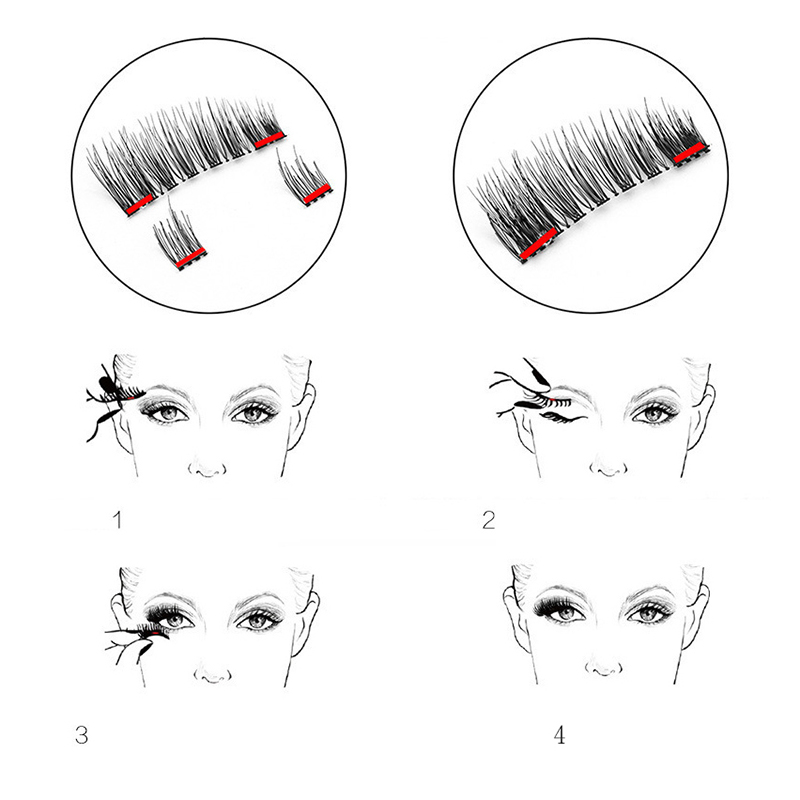 1

2

3

4