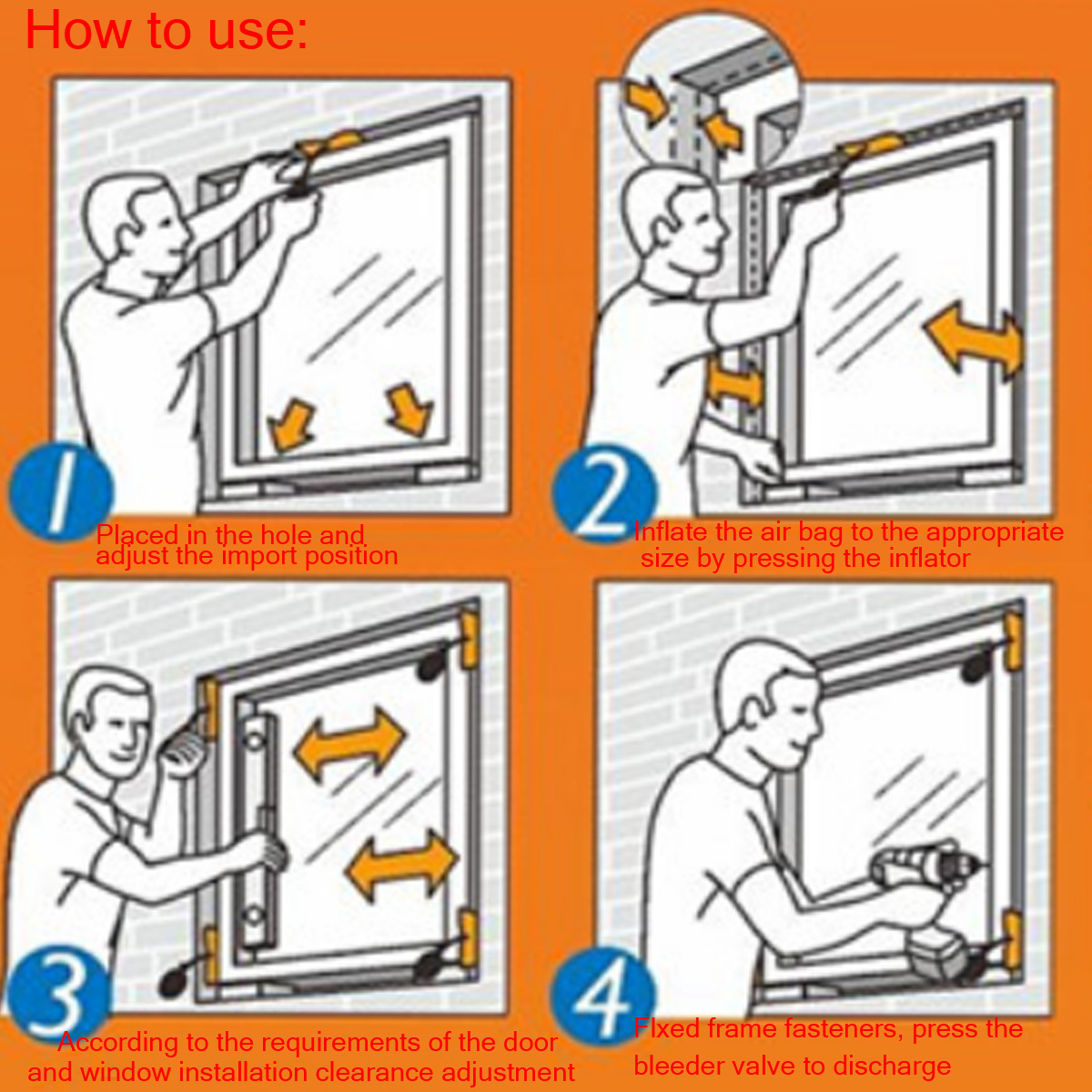 How to use:

1

Placed in the hole and adjust the import position

2

Inflate the air bag to the appropriate size by pressing the inflator

3

According to the requirements of the door and window installation clearance adjustment

4

FIxed frame fasteners, press the bleeder valve to discharge