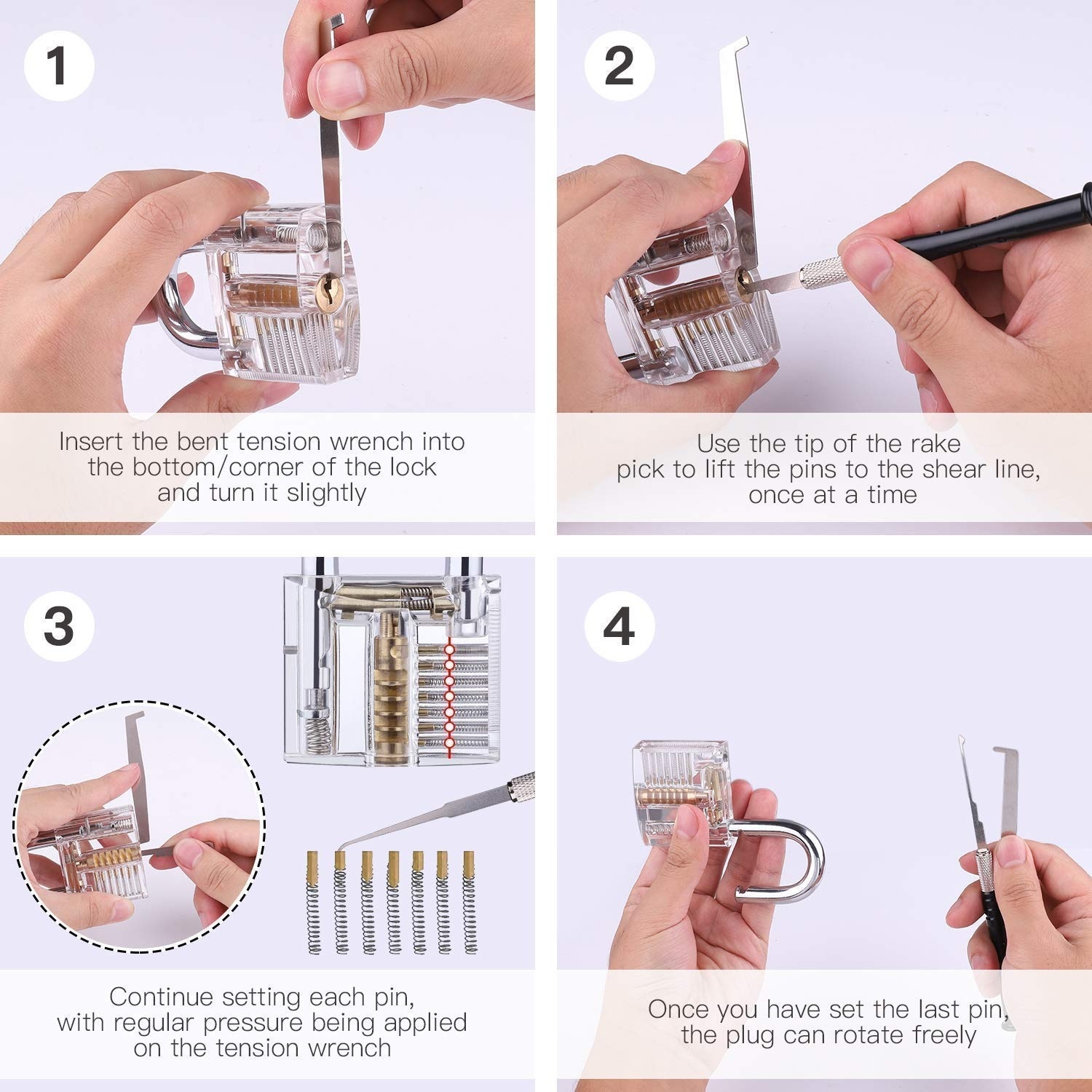 1

Insert the bent tension wrench into the bottom/corner of the lock and turn it slightly

2

Use the tip of the rake pick to lift the pins to the shear line, once at a time

3

Continue setting each pin, with regular pressure being applied on the tension wrench

4

Once you have set the last pin, the plug can rotate freely