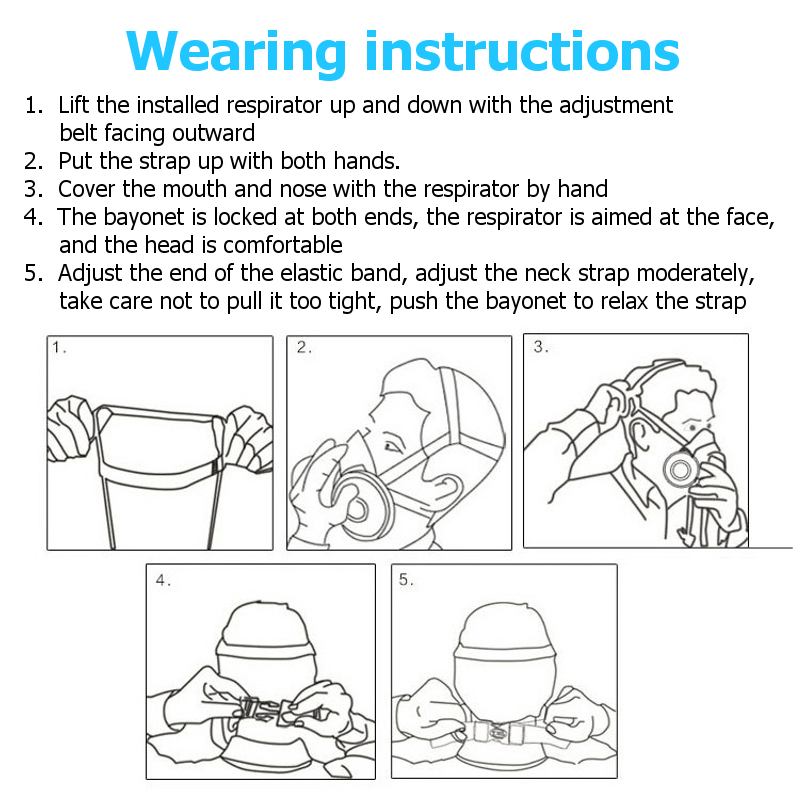 Wearing instructions

1. Lift the installed respirator up and down with the adjustment belt facing outward
2. Put the strap up with both hands.
3. Cover the mouth and nose with the respirator by hand
4. The bayonet is locked at both ends, the respirator is aimed at the face, and the head is comfortable
5. Adjust the end of the elastic band, adjust the neck strap moderately, take care not to pull it too tight, push the bayonet to relax the strap

1.

2.

3.

4.

5.