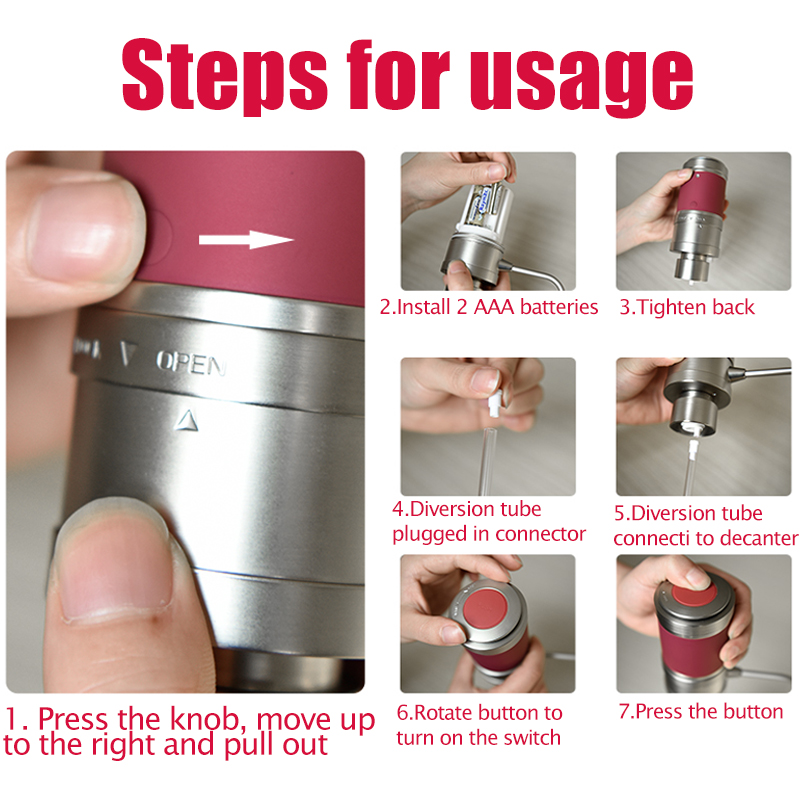 Steps for usage

OPEN

1. Press the knob, move up to the right and pull out

2.Install 2 AAA batteries

3.Tighten back

4.Diversion tube plugged in connector

5.Diversion tube connecti to decanter

6.Rotate button to turn on the switch

7.Press the button