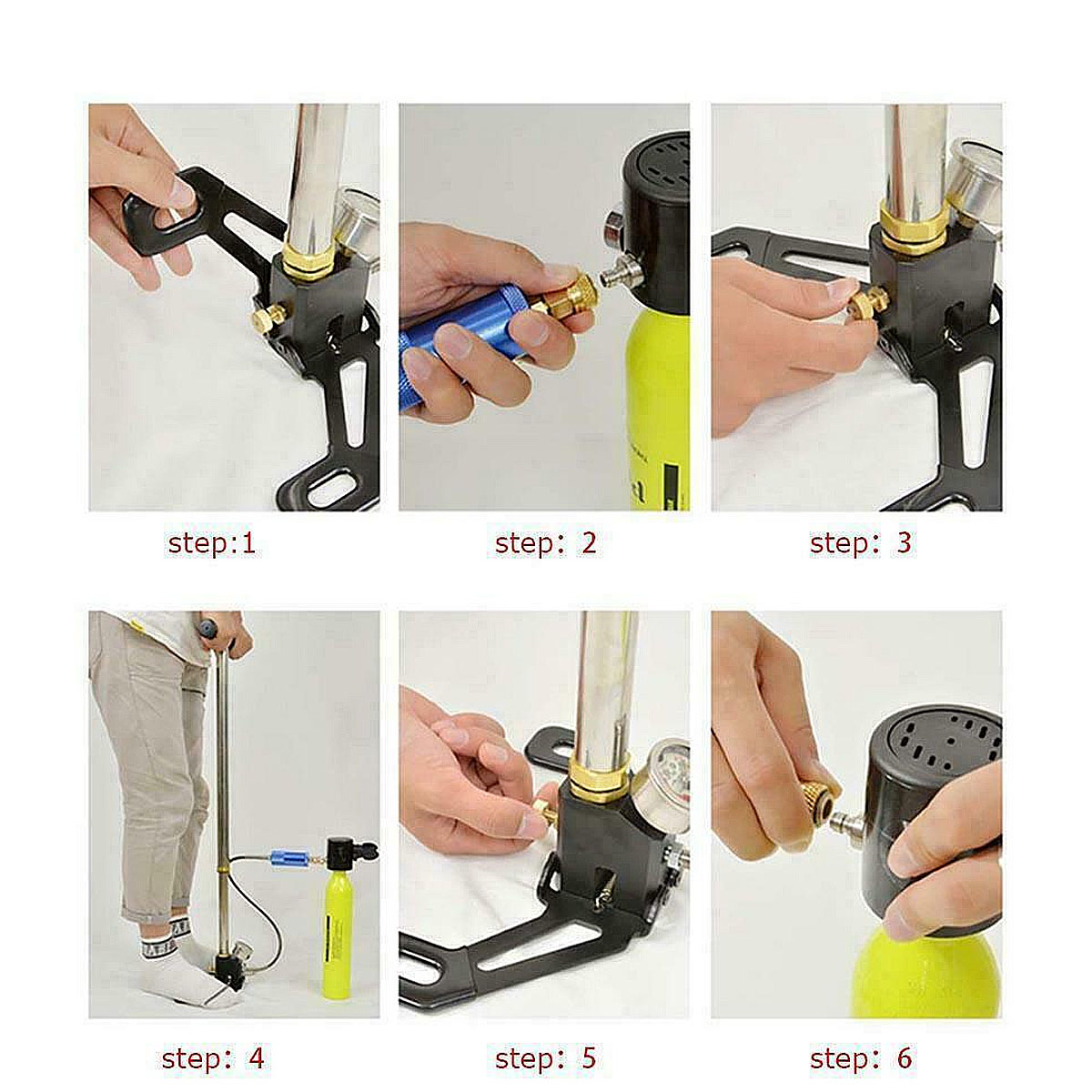 step:1

step: 2

step: 3

step: 4

step: 5

step: 6