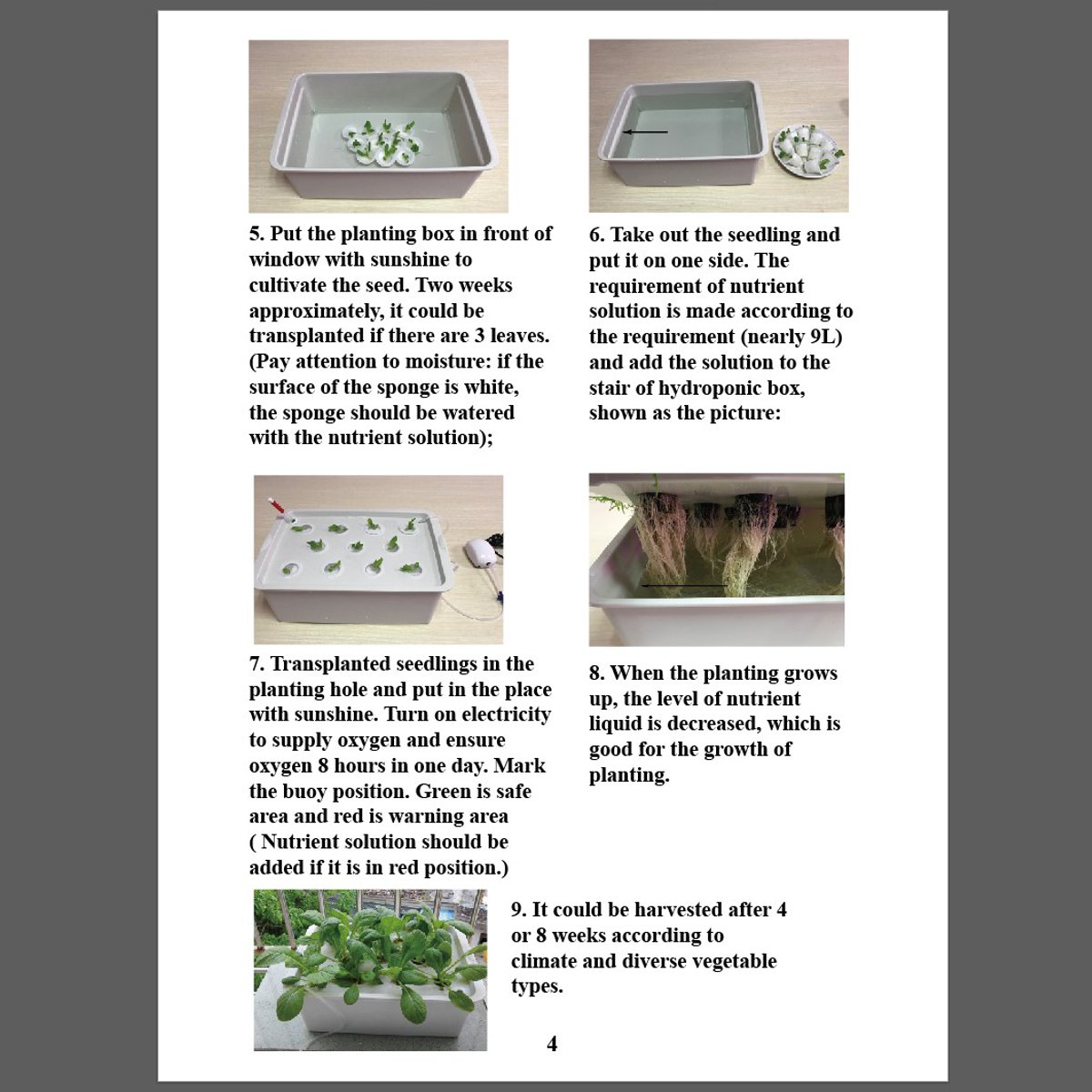 5. Put the planting box in front of window with sunshine to cultivate the seed. Two weeks approximately, it could be transplanted if there are 3 leaves. (Pay attention to moisture: if the surface of the sponge is white, the sponge should be watered with the nutrient solution);

6. Take out the seedling and put it on one side. The requirement of nutrient solution is made according to the requirement (nearly 9L) and add the solution to the stair of hydroponic box, shown as the picture:

7. Transplanted seedlings in the planting hole and put in the place with sunshine. Turn on electricity to supply oxygen and ensure oxygen 8 hours in one day. Mark the buoy position. Green is safe area and red is warning area ( Nutrient solution should be added if it is in red position.)

8. When the planting grows up, the level of nutrient liquid is decreased, which is good for the growth of planting.

9. It could be harvested after 4 or 8 weeks according to climate and diverse vegetable types.

4