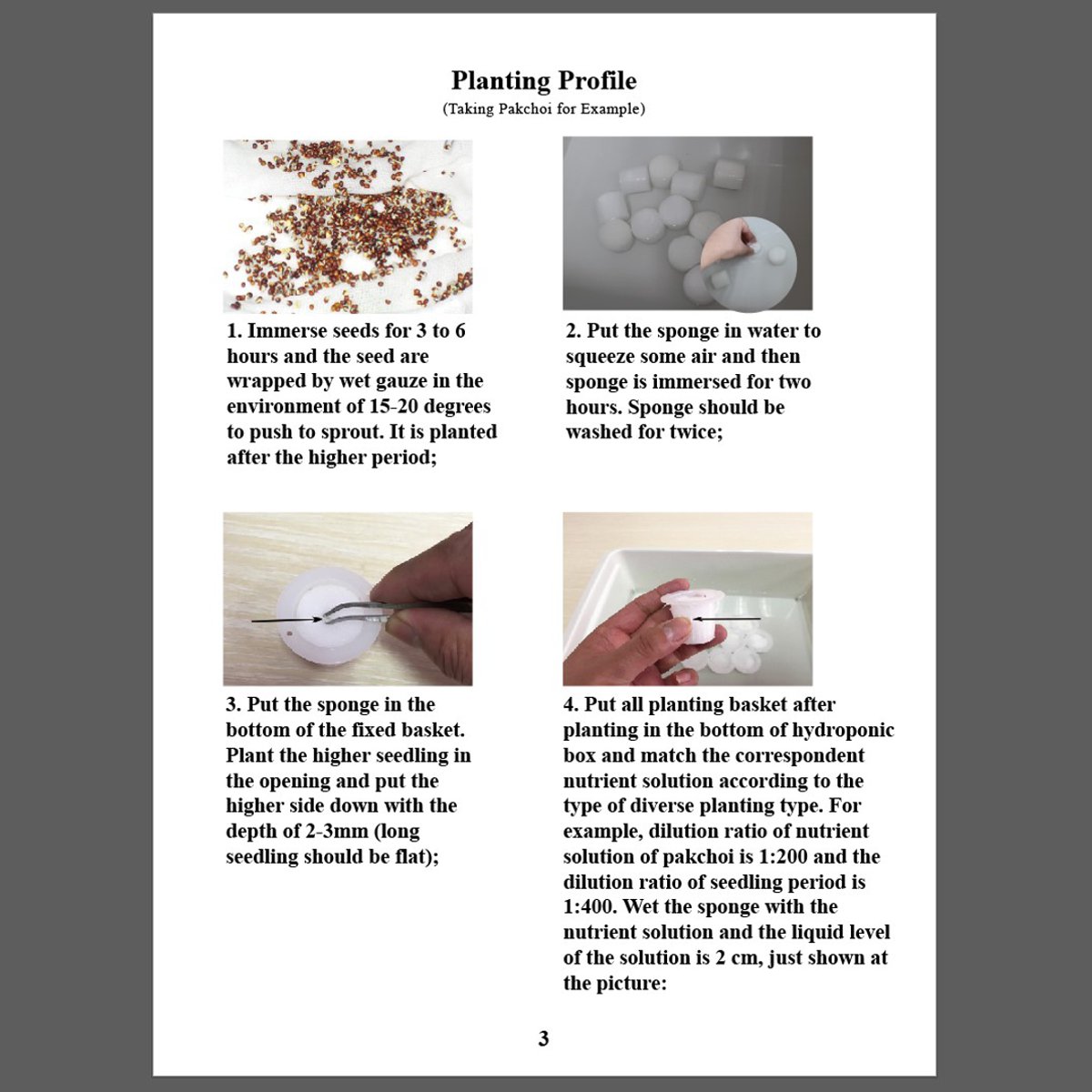 Planting Profile
(Taking Pakchoi for Example)

1. Immerse seeds for 3 to 6 hours and the seed are wrapped by wet gauze in the environment of 15-20 degrees to push to sprout. It is planted after the higher period;

2. Put the sponge in water to squeeze some air and then sponge is immersed for two hours. Sponge should be washed for twice;

3. Put the sponge in the bottom of the fixed basket. Plant the higher seedling in the opening and put the higher side down with the depth of 2-3mm (long seedling should be flat);

4. Put all planting basket after planting in the bottom of hydroponic box and match the correspondent nutrient solution according to the type of diverse planting type. For example, dilution ratio of nutrient solution of pakchoi is 1:200 and the dilution ratio of seedling period is 1:400. Wet the sponge with the nutrient solution and the liquid level of the solution is 2 cm, just shown at the picture:

3