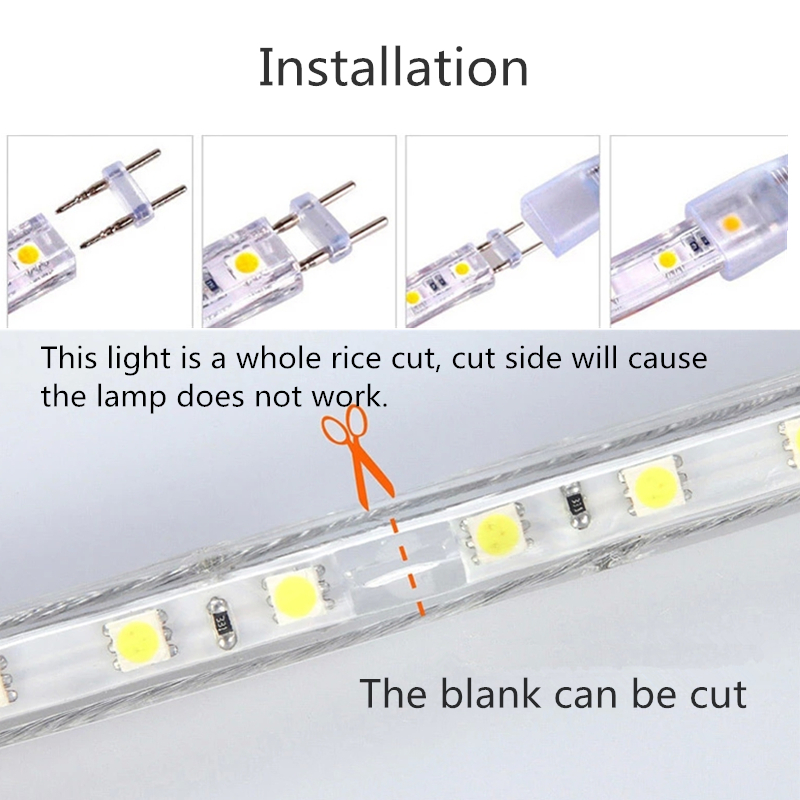 Installation

This light is a whole rice cut, cut side will cause the lamp does not work.

331

331

The blank can be cut