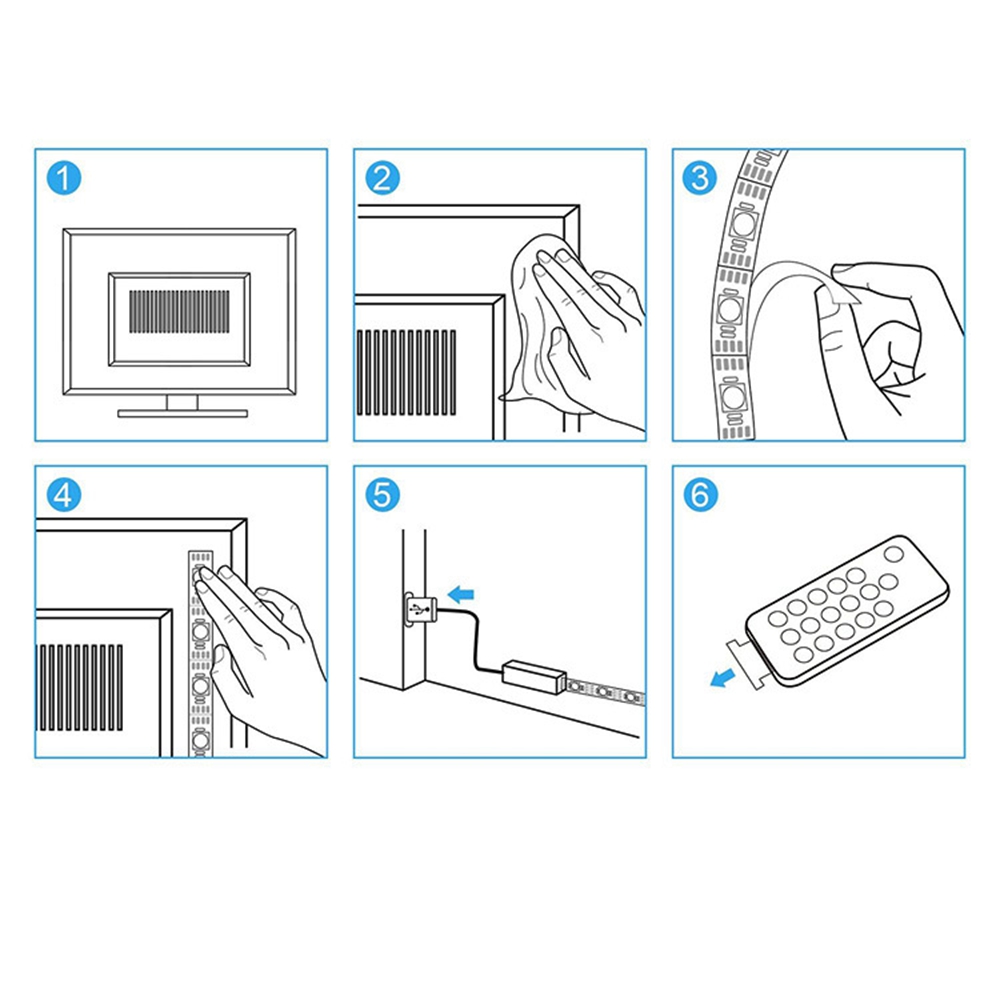 1

2

3

4

5

6