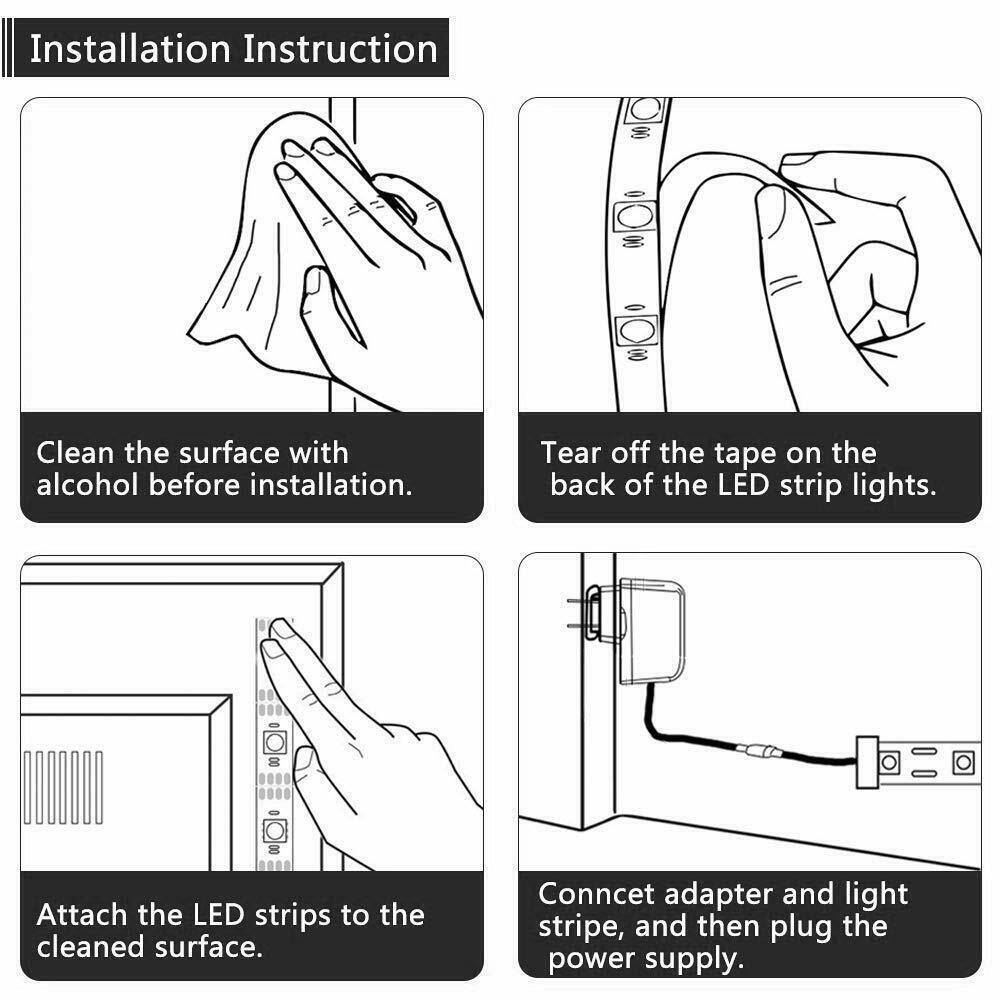 Installation Instruction

Clean the surface with alcohol before installation.

Tear off the tape on the back of the LED strip lights.

Attach the LED strips to the cleaned surface.

Conncet adapter and light stripe, and then plug the power supply.