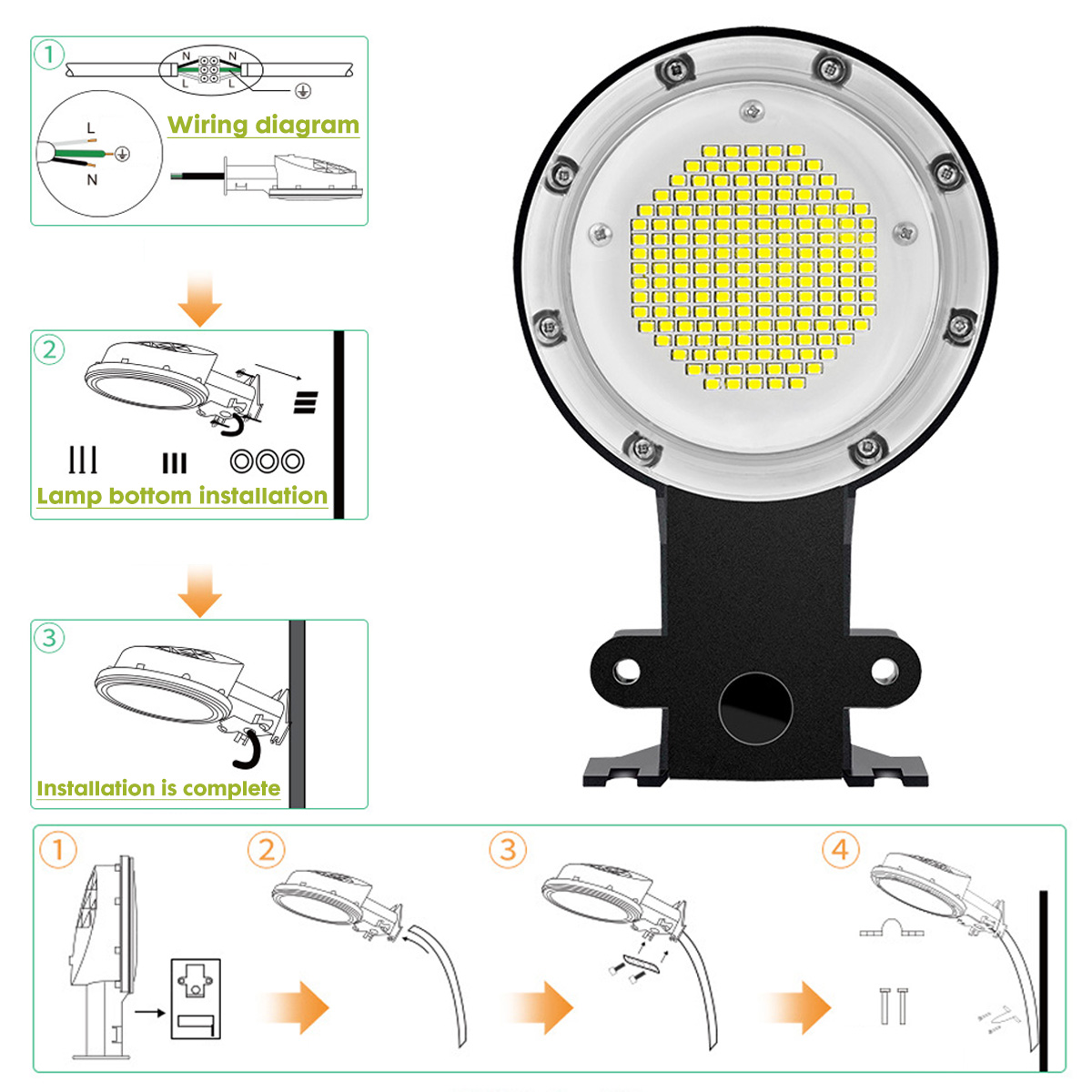 1

N N

L L

L

N

Wiring diagram

2

Lamp bottom installation

3

Installation is complete

1

2

3

4