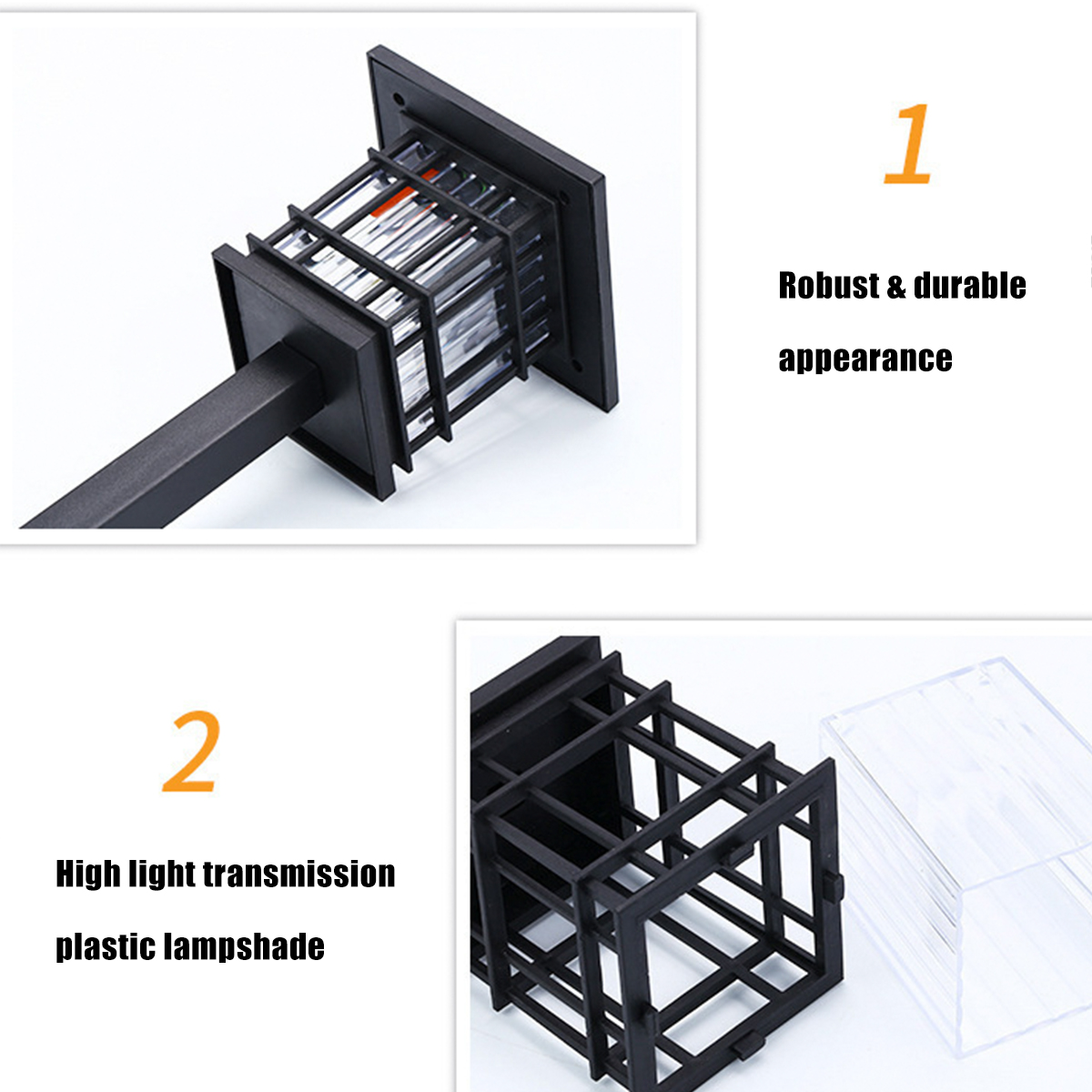 1

Robust & durable appearance

2

High light transmission plastic lampshade