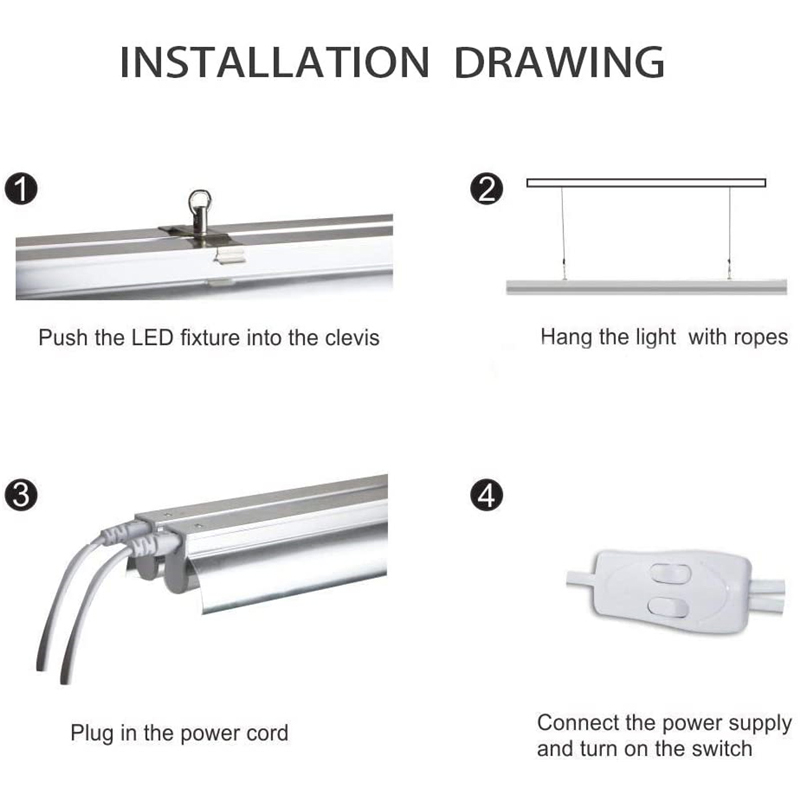 INSTALLATION DRAWING

1

Push the LED fixture into the clevis

2

Hang the light with ropes

3

Plug in the power cord

4

Connect the power supply and turn on the switch