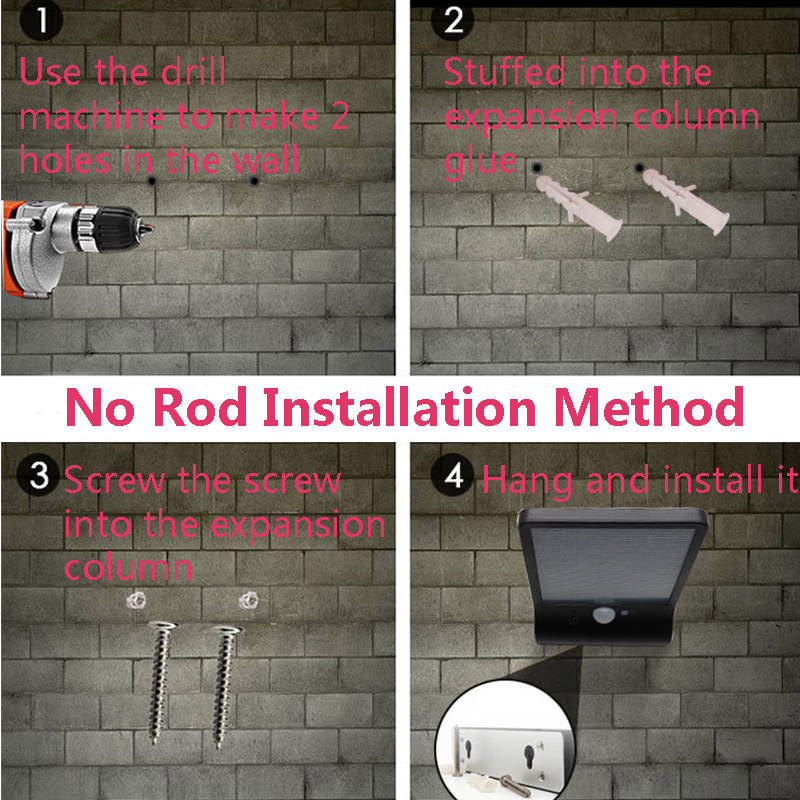 1
Use the drill machine to make 2 holes in the wall

2
Stuffed into the expansion column glue

No Rod Installation Method

3
Screw the screw into the expansion column

4
Hang and install it