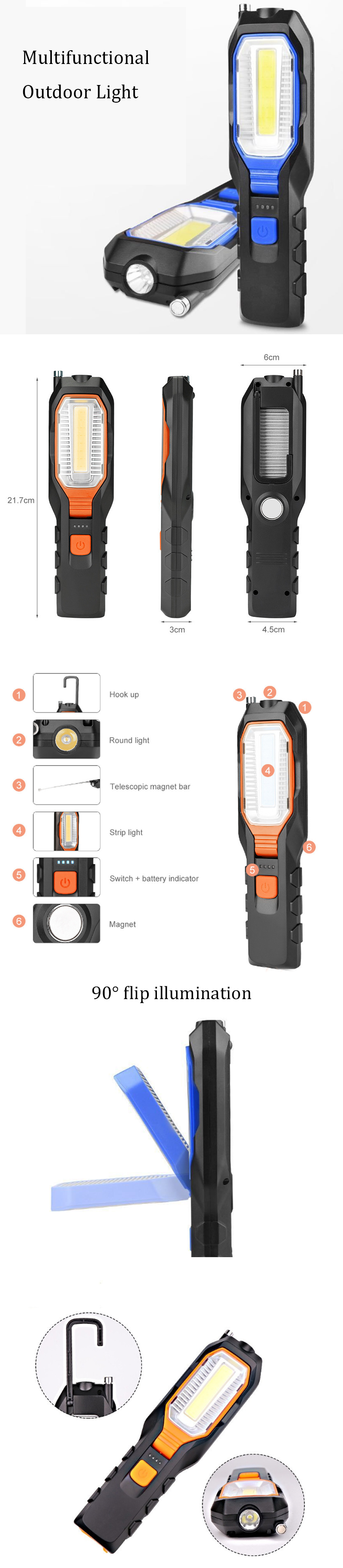 Multifunctional
Outdoor Light

6cm
21.7cm
3cm
4.5cm

1 Hook up
2 Round light
3 Telescopic magnet bar
4 Strip light
5 Switch + battery indicator
6 Magnet

3 2 1
4
6
5

90° flip illumination