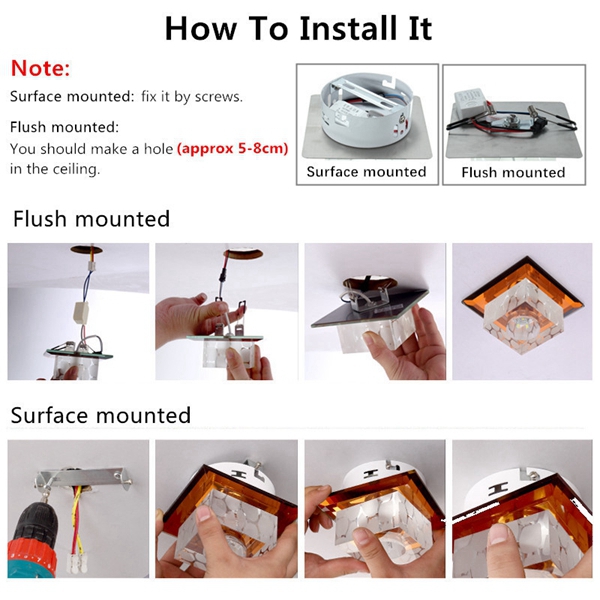 How To Install It

Note:
Surface mounted: fix it by screws.

Flush mounted:
You should make a hole (approx 5-8cm) in the ceiling.

Surface mounted

Flush mounted

Flush mounted

Surface mounted