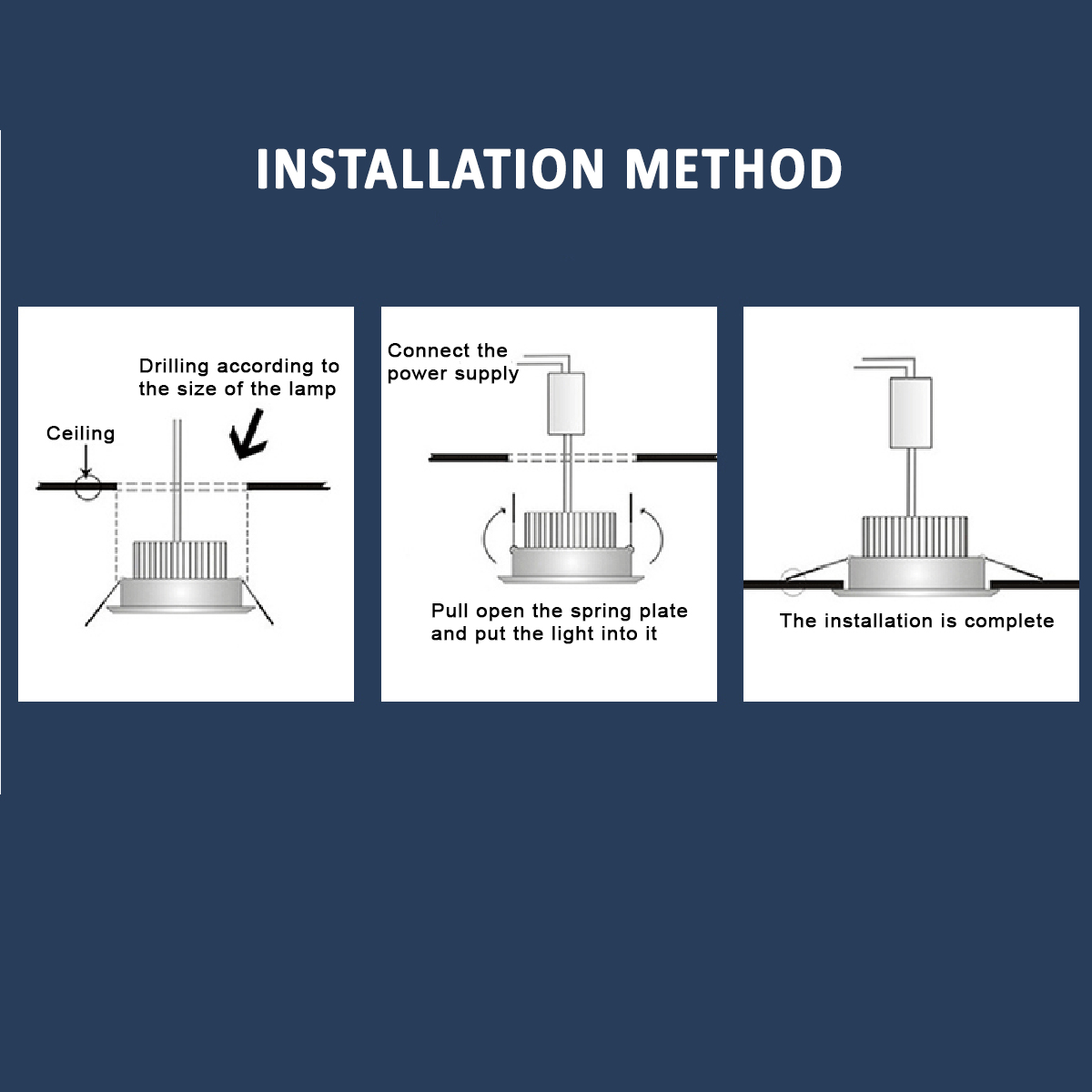 INSTALLATION METHOD

Drilling according to the size of the lamp

Ceiling

Connect the power supply

Pull open the spring plate and put the light into it

The installation is complete