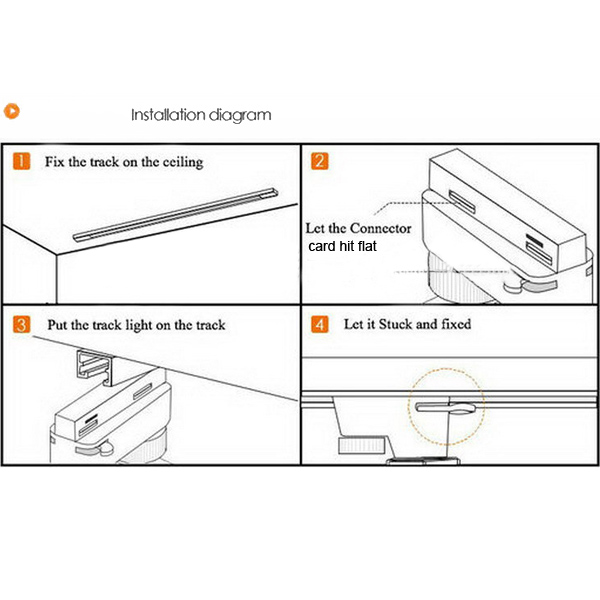 Installation diagram

1 Fix the track on the ceiling

2 Let the Connector card hit flat

3 Put the track light on the track

4 Let it Stuck and fixed