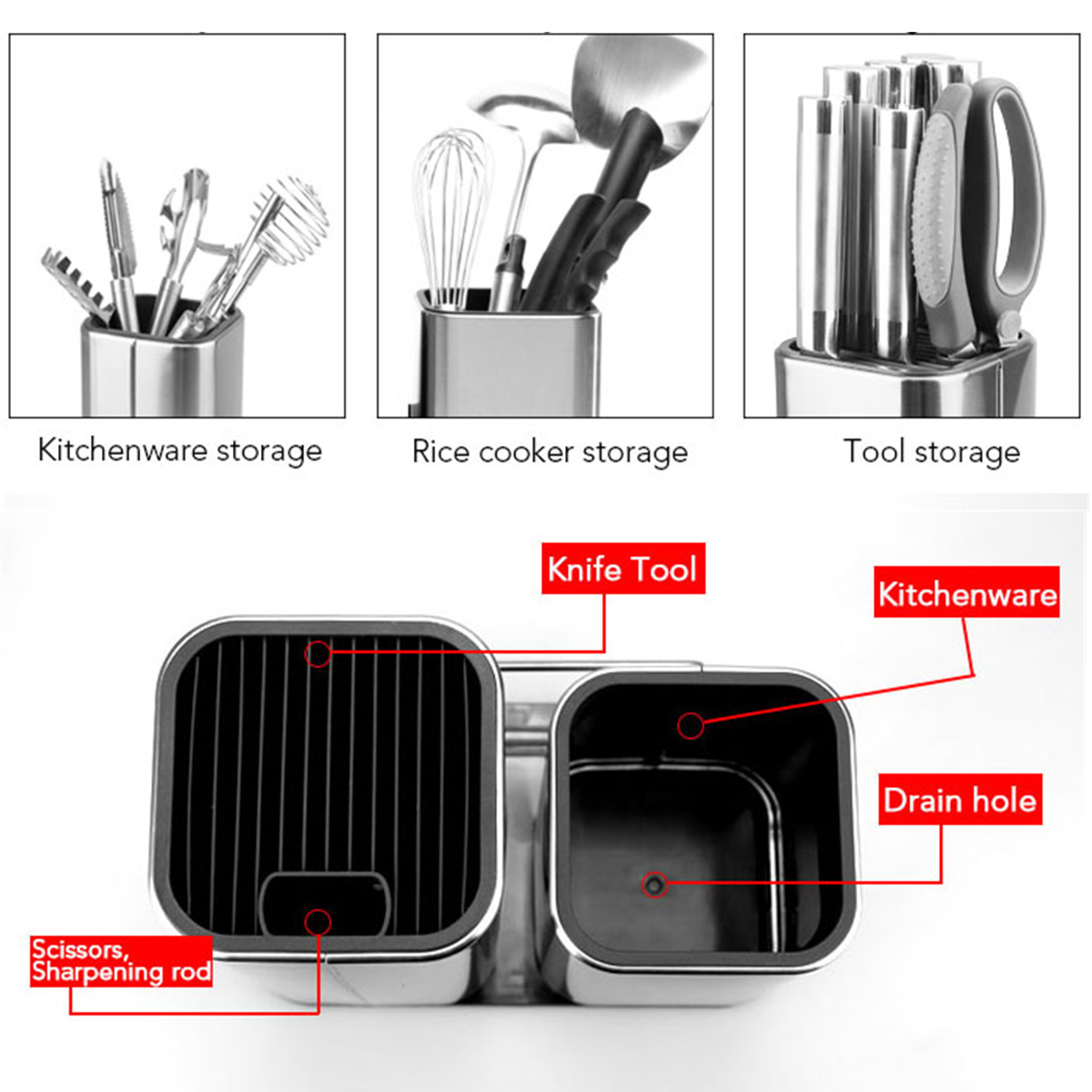 Kitchenware storage

Rice cooker storage

Tool storage

Knife Tool

Kitchenware

Drain hole

Scissors, Sharpening rod