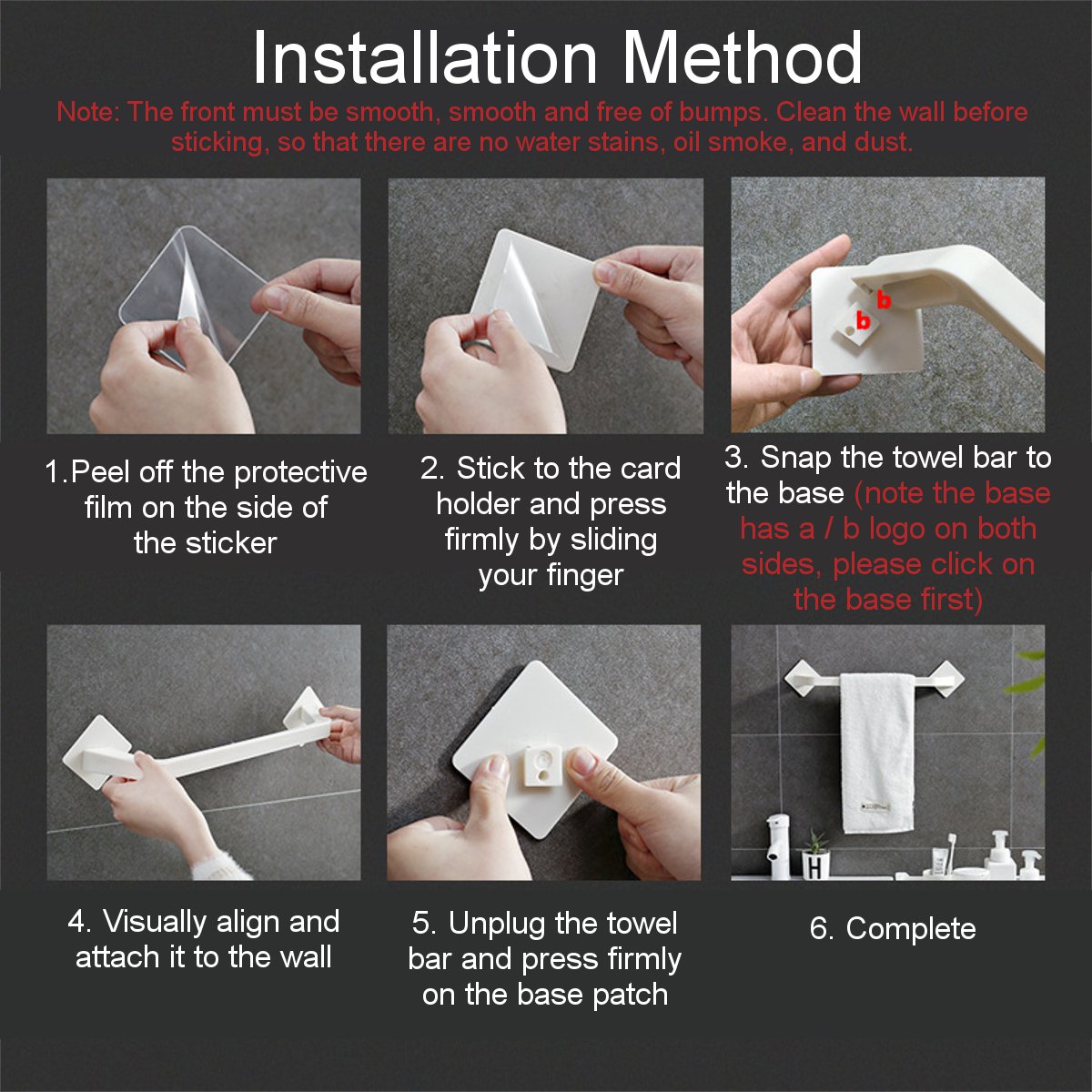 Installation Method

Note: The front must be smooth, smooth and free of bumps. Clean the wall before sticking, so that there are no water stains, oil smoke, and dust.

b

b

1.Peel off the protective film on the side of the sticker

2. Stick to the card holder and press firmly by sliding your finger

3. Snap the towel bar to the base (note the base has a / b logo on both sides, please click on the base first)

H

4. Visually align and attach it to the wall

5. Unplug the towel bar and press firmly on the base patch

6. Complete