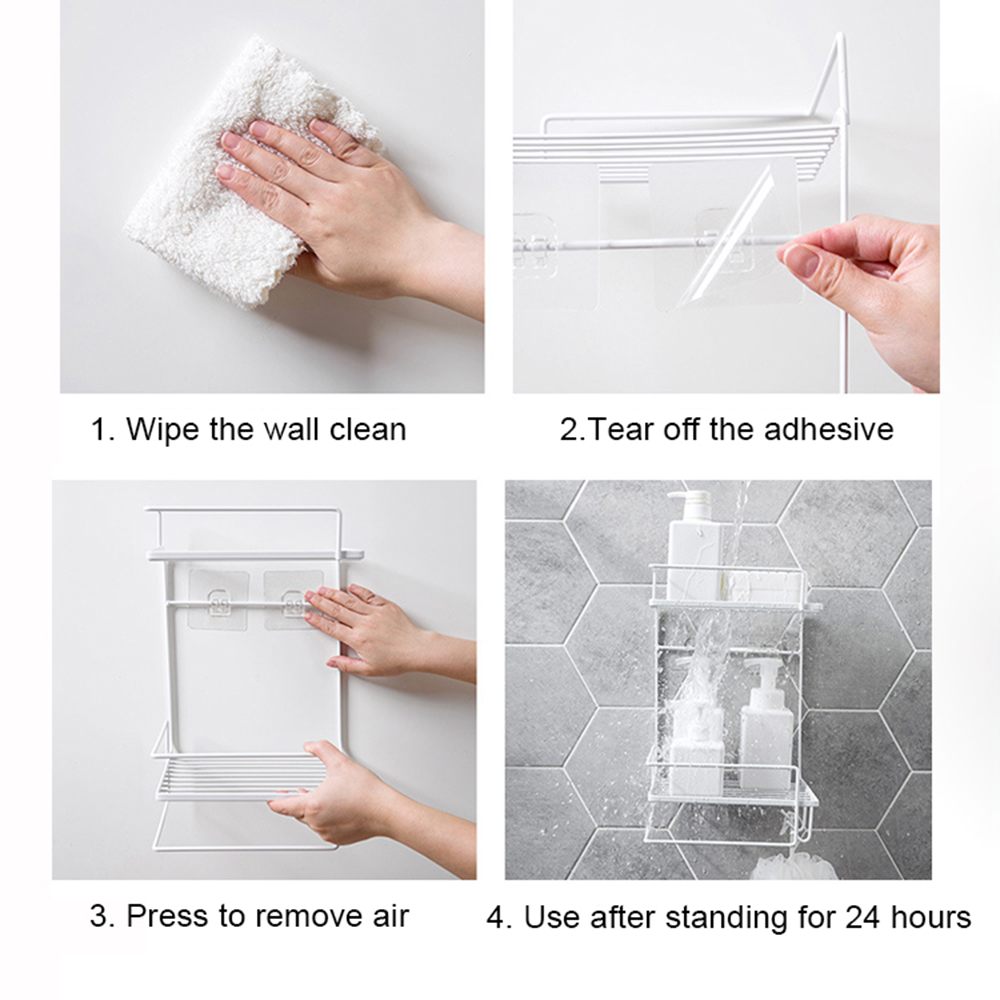 1. Wipe the wall clean

2.Tear off the adhesive

3. Press to remove air

4. Use after standing for 24 hours