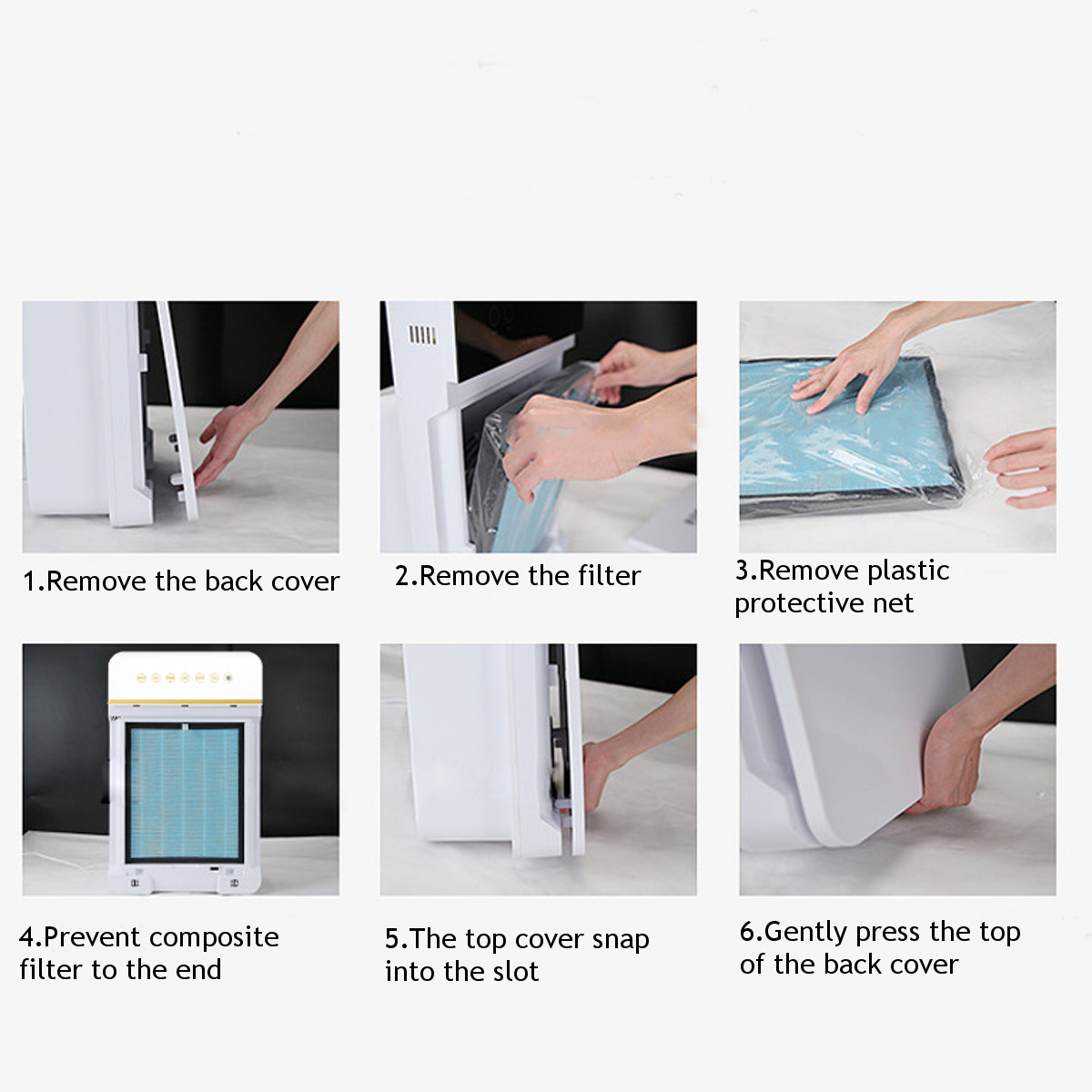 1.Remove the back cover

2.Remove the filter

3.Remove plastic protective net

4.Prevent composite filter to the end

5.The top cover snap into the slot

6.Gently press the top of the back cover