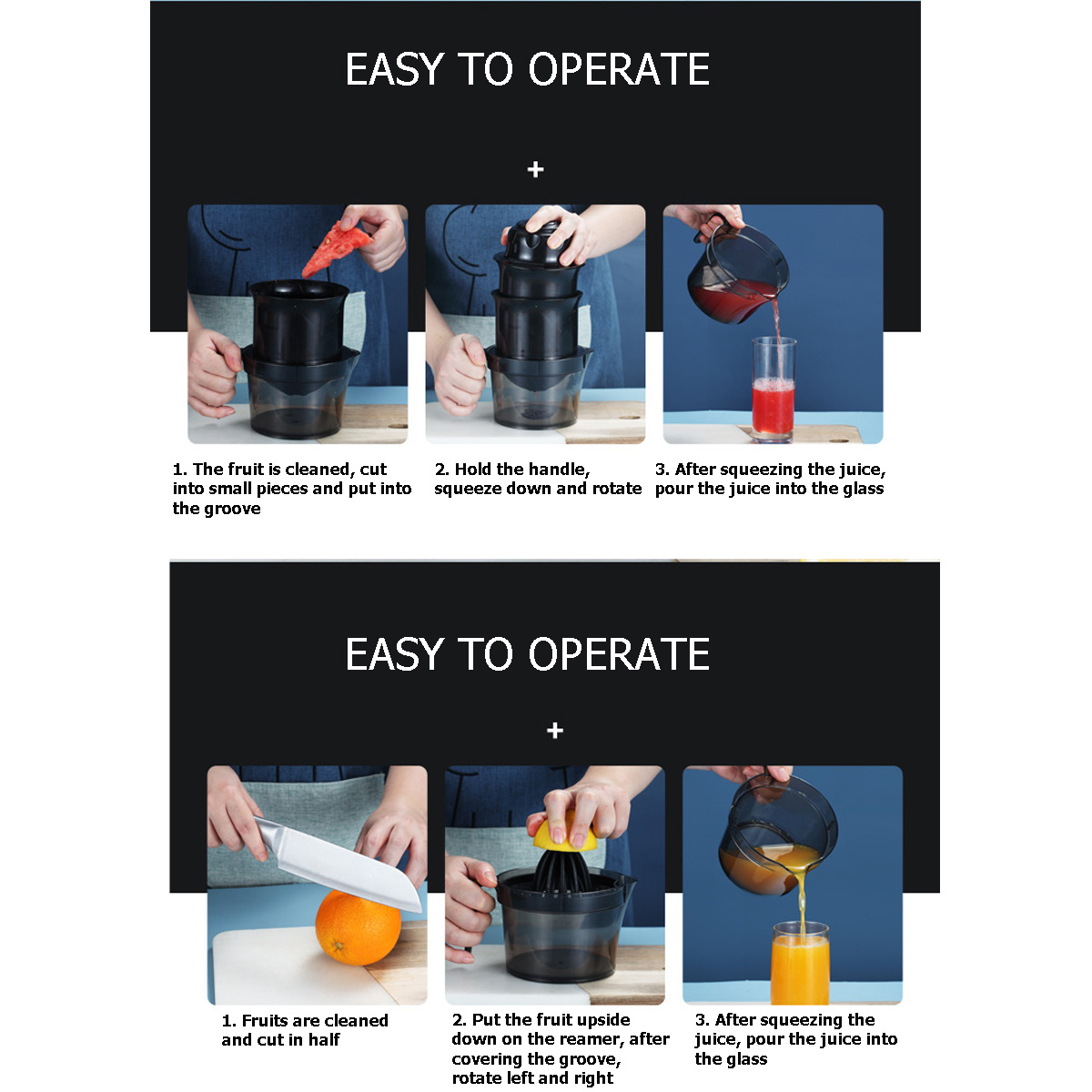 EASY TO OPERATE

+

1. The fruit is cleaned, cut into small pieces and put into the groove

2. Hold the handle, squeeze down and rotate

3. After squeezing the juice, pour the juice into the glass

EASY TO OPERATE

+

1. Fruits are cleaned and cut in half

2. Put the fruit upside down on the reamer, after covering the groove, rotate left and right

3. After squeezing the juice, pour the juice into the glass