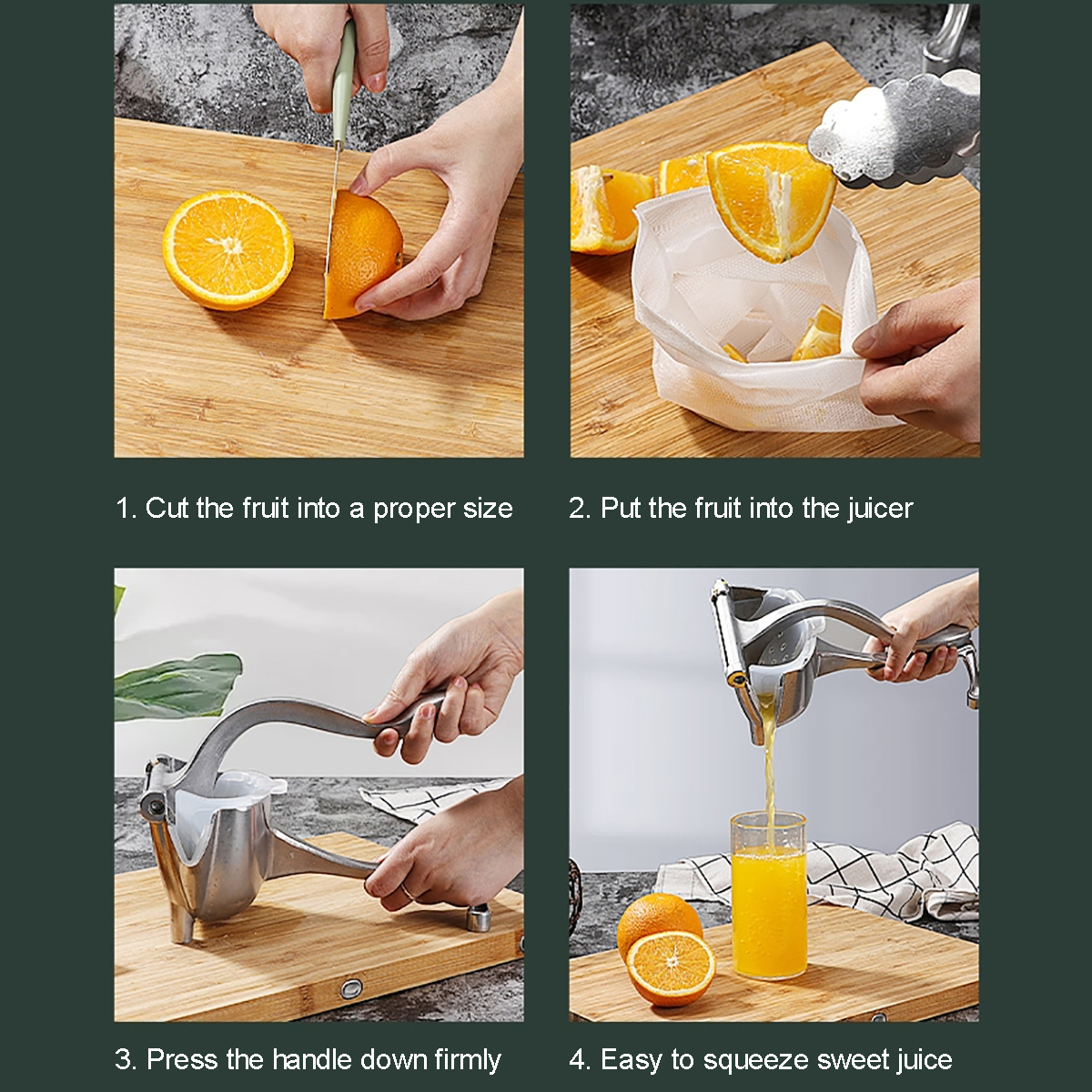 1. Cut the fruit into a proper size

2. Put the fruit into the juicer

3. Press the handle down firmly

4. Easy to squeeze sweet juice