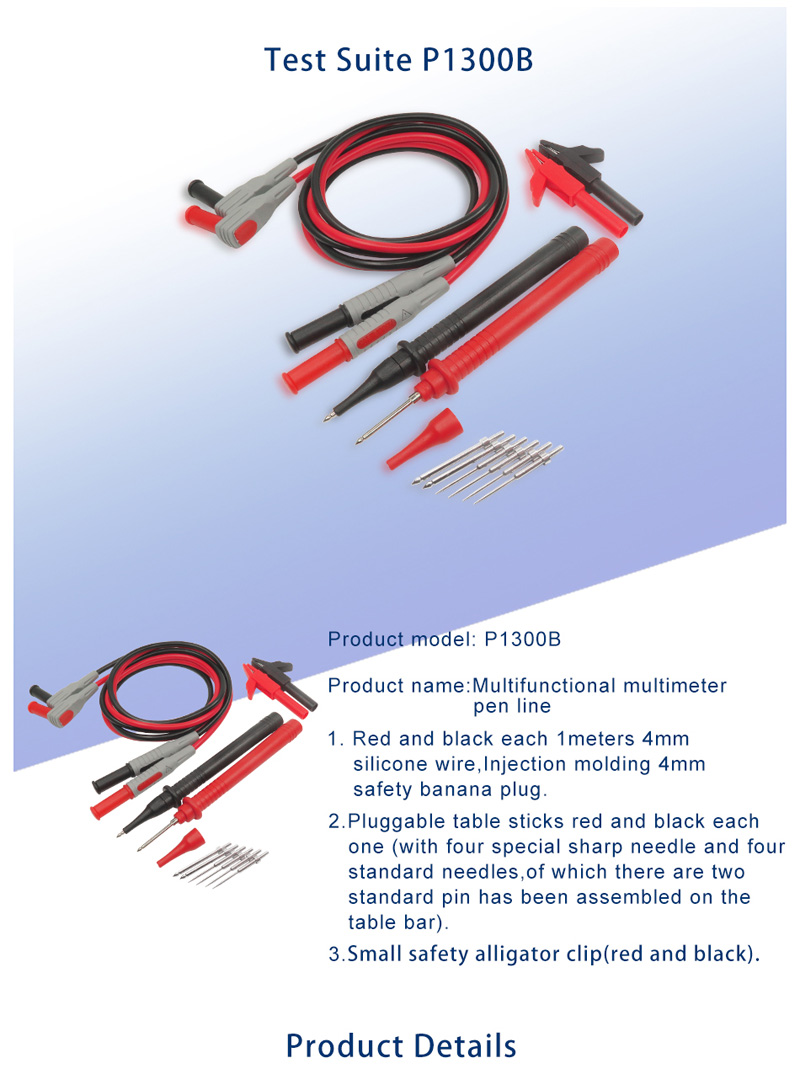 Test Suite P1300B

Product model: P1300B

Product name:Multifunctional multimeter pen line

1. Red and black each 1meters 4mm silicone wire,Injection molding 4mm safety banana plug.

2.Pluggable table sticks red and black each one (with four special sharp needle and four standard needles,of which there are two standard pin has been assembled on the table bar).

3.Small safety alligator clip(red and black).

Product Details