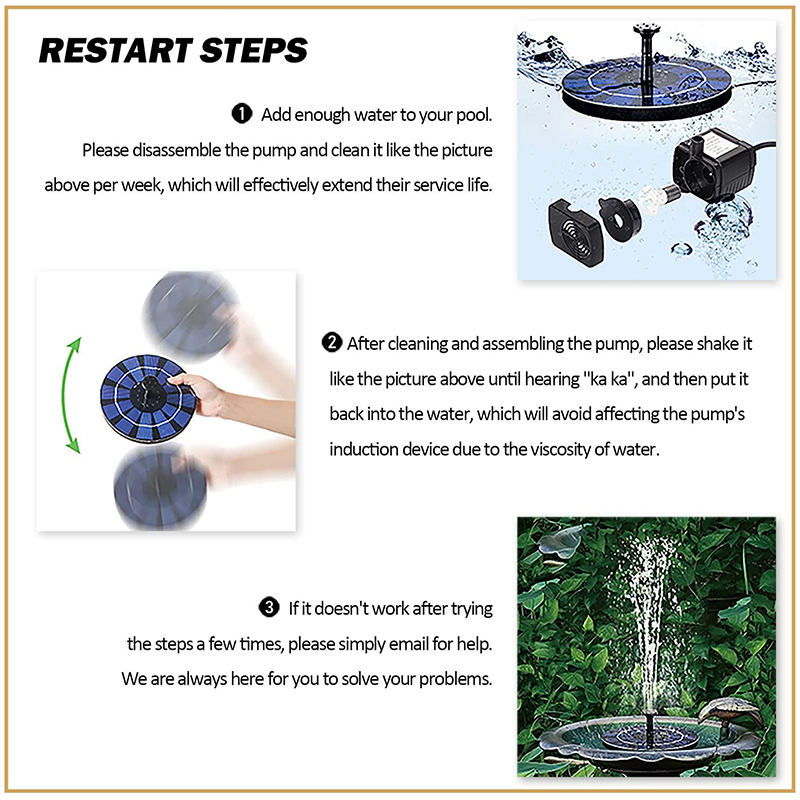 RESTART STEPS

❶ Add enough water to your pool. Please disassemble the pump and clean it like the picture above per week, which will effectively extend their service life.

❷ After cleaning and assembling the pump, please shake it like the picture above until hearing "ka ka", and then put it back into the water, which will avoid affecting the pump's induction device due to the viscosity of water.

❸ If it doesn't work after trying the steps a few times, please simply email for help. We are always here for you to solve your problems.