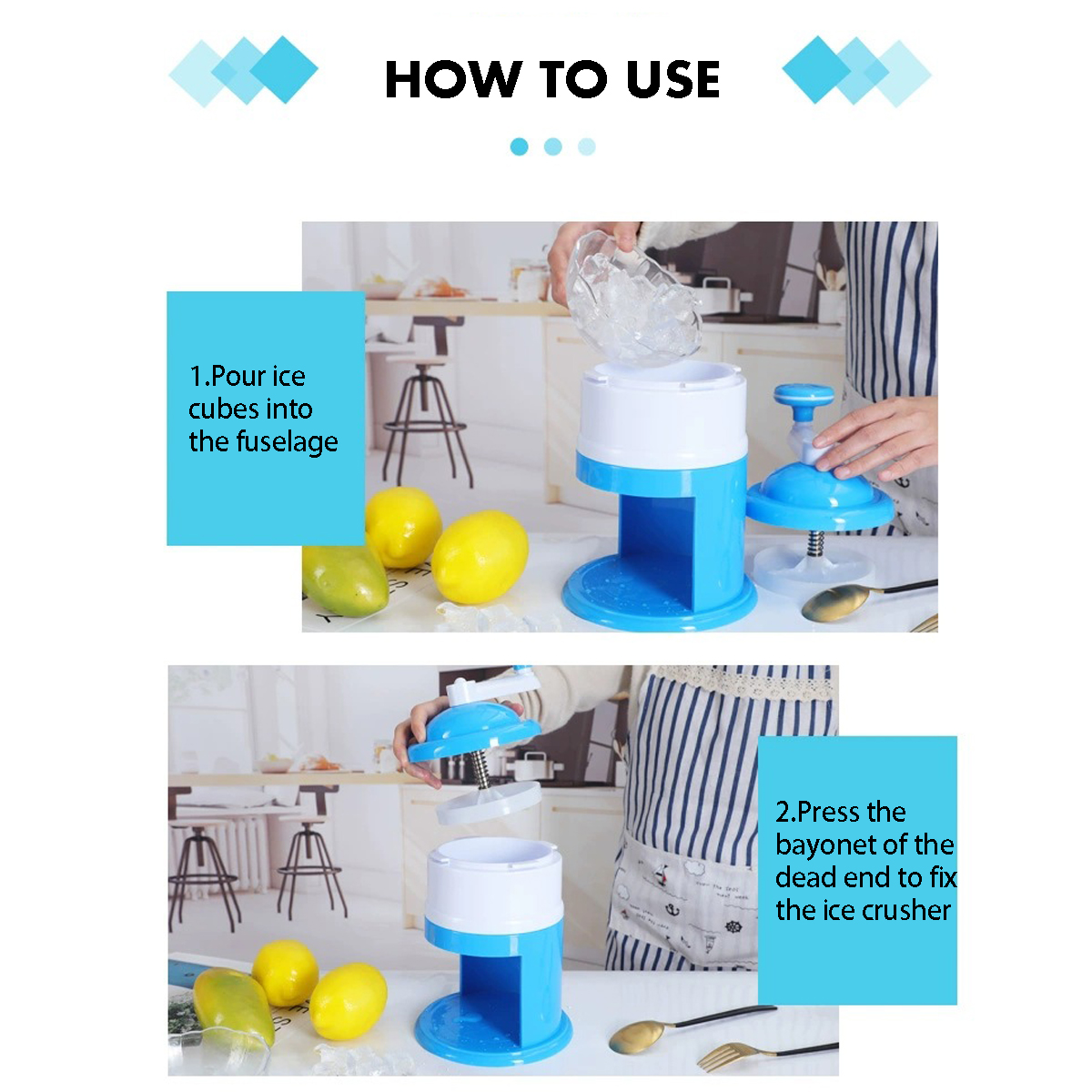 HOW TO USE

1.Pour ice cubes into the fuselage

2.Press the bayonet of the dead end to fix the ice crusher