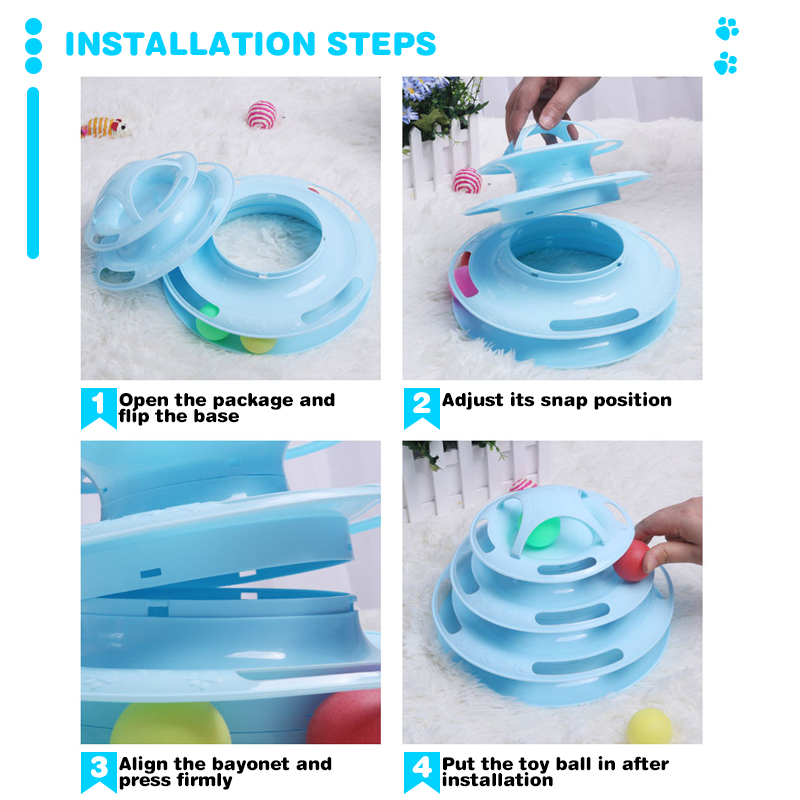 INSTALLATION STEPS

1 Open the package and flip the base

2 Adjust its snap position

3 Align the bayonet and press firmly

4 Put the toy ball in after installation