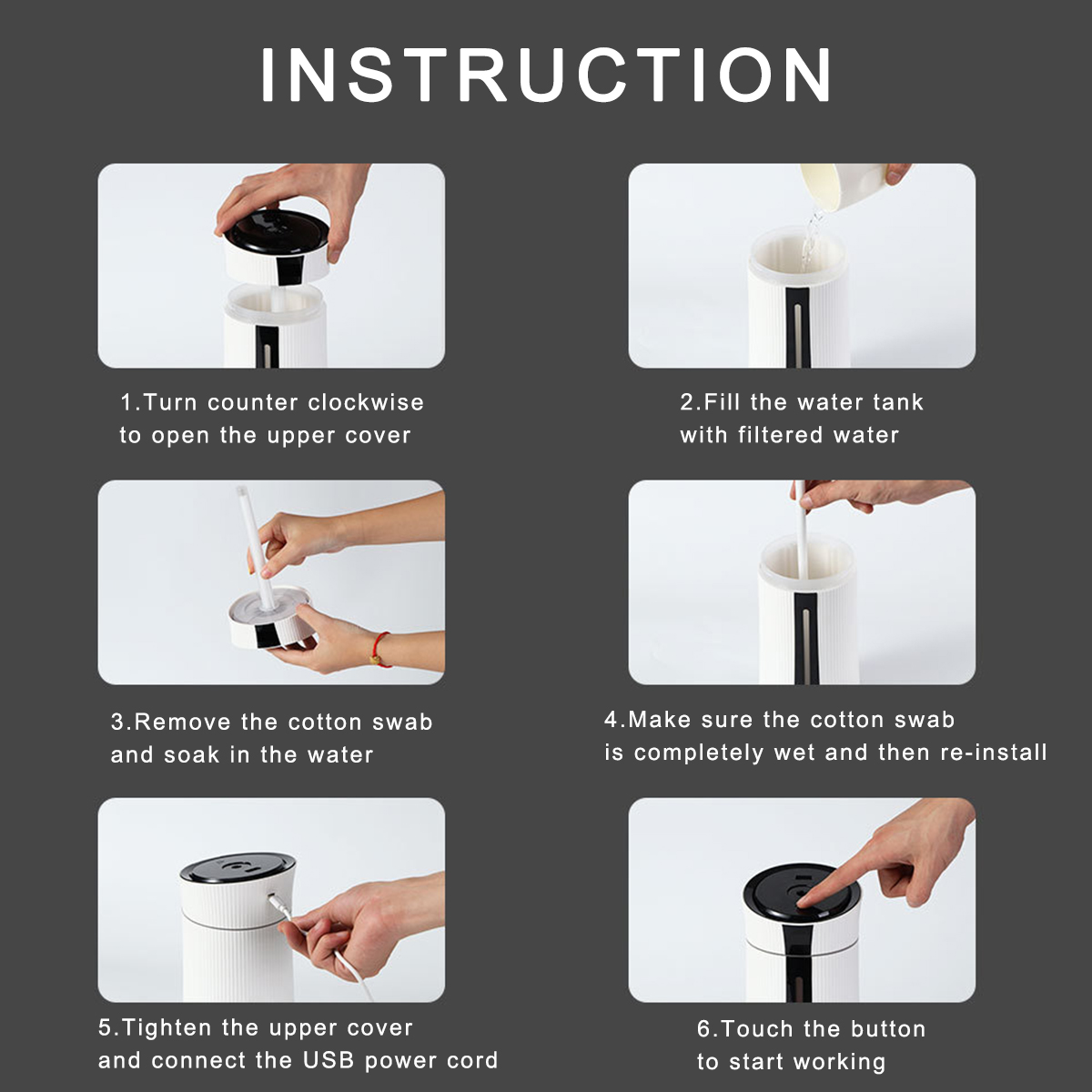 INSTRUCTION

1.Turn counter clockwise to open the upper cover

2.Fill the water tank with filtered water

3.Remove the cotton swab and soak in the water

4.Make sure the cotton swab is completely wet and then re-install

5.Tighten the upper cover and connect the USB power cord

6.Touch the button to start working