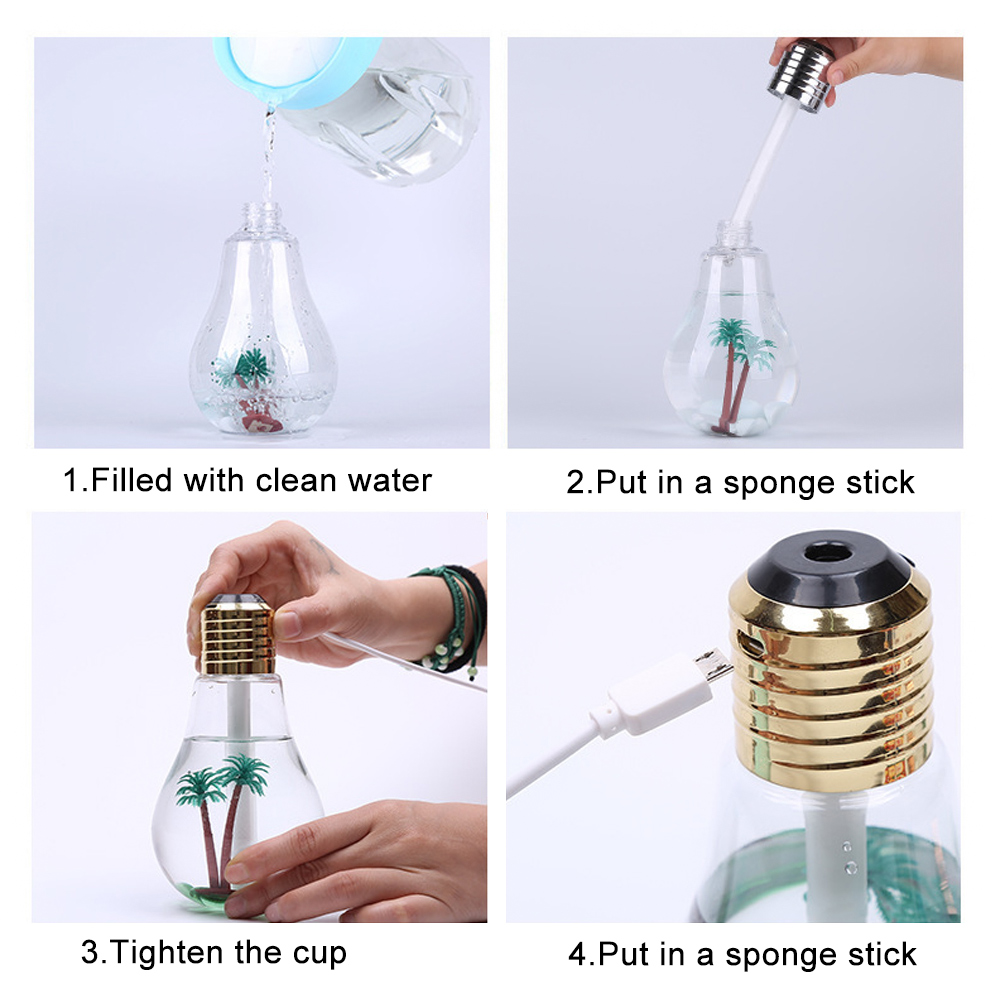 1.Filled with clean water

2.Put in a sponge stick

3.Tighten the cup

4.Put in a sponge stick