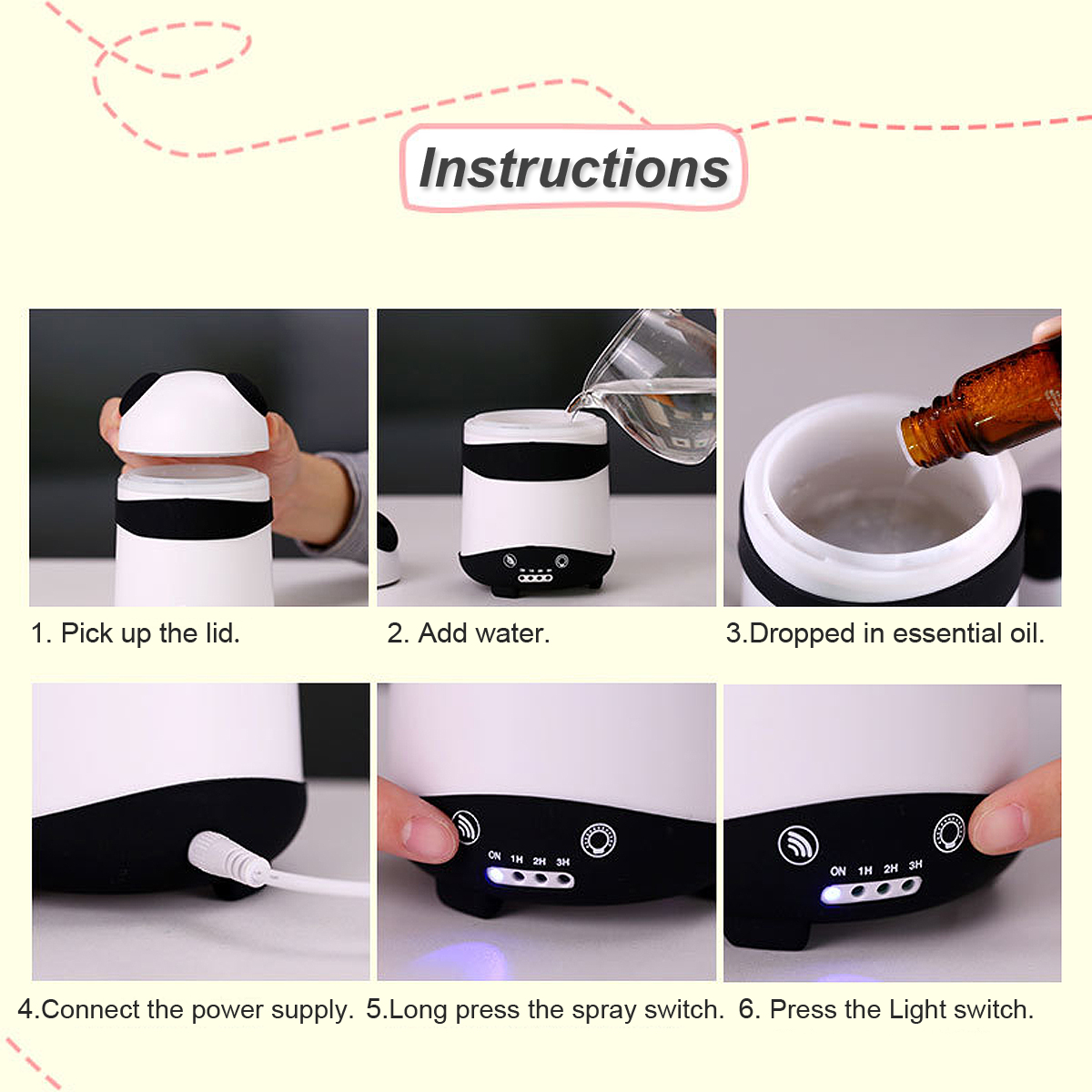 Instructions

1. Pick up the lid.

2. Add water.

3.Dropped in essential oil.

ON 1H 2H 3H

ON 1H 2H 3H

4.Connect the power supply.

5.Long press the spray switch.

6. Press the Light switch.