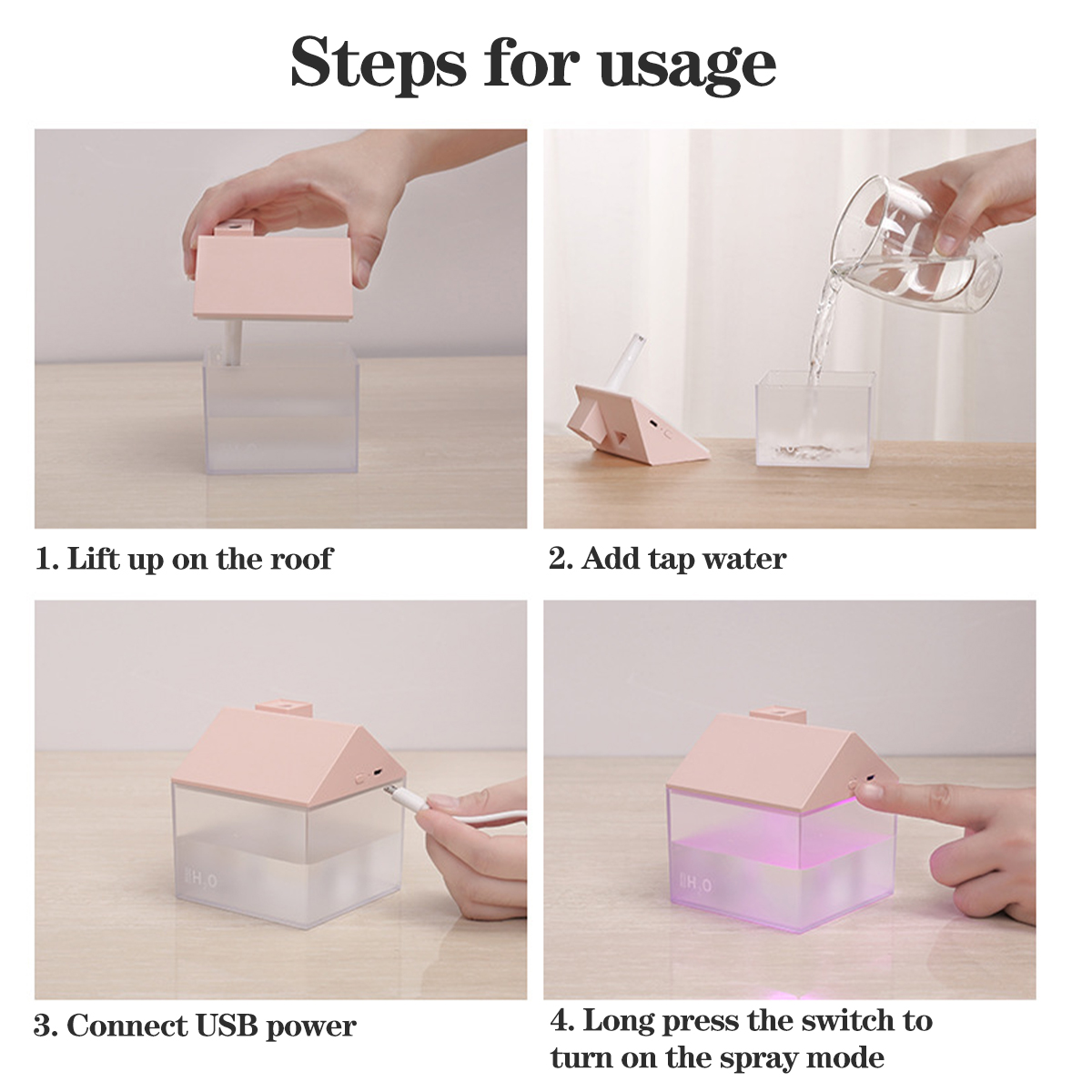 Steps for usage

1. Lift up on the roof

2. Add tap water

$H_2O$

3. Connect USB power

$H_2O$

4. Long press the switch to turn on the spray mode