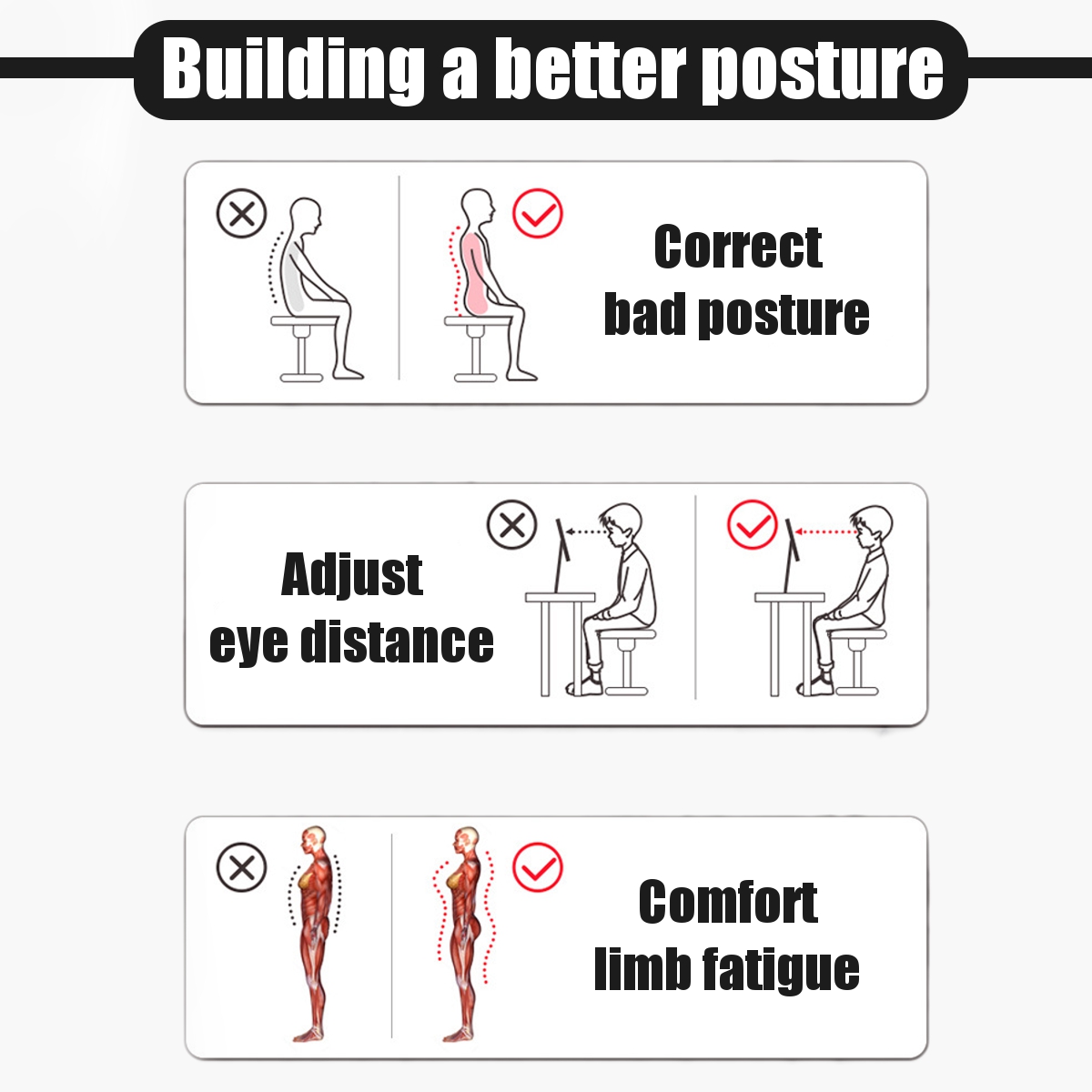 Building a better posture

Correct bad posture

Adjust eye distance

Comfort limb fatigue