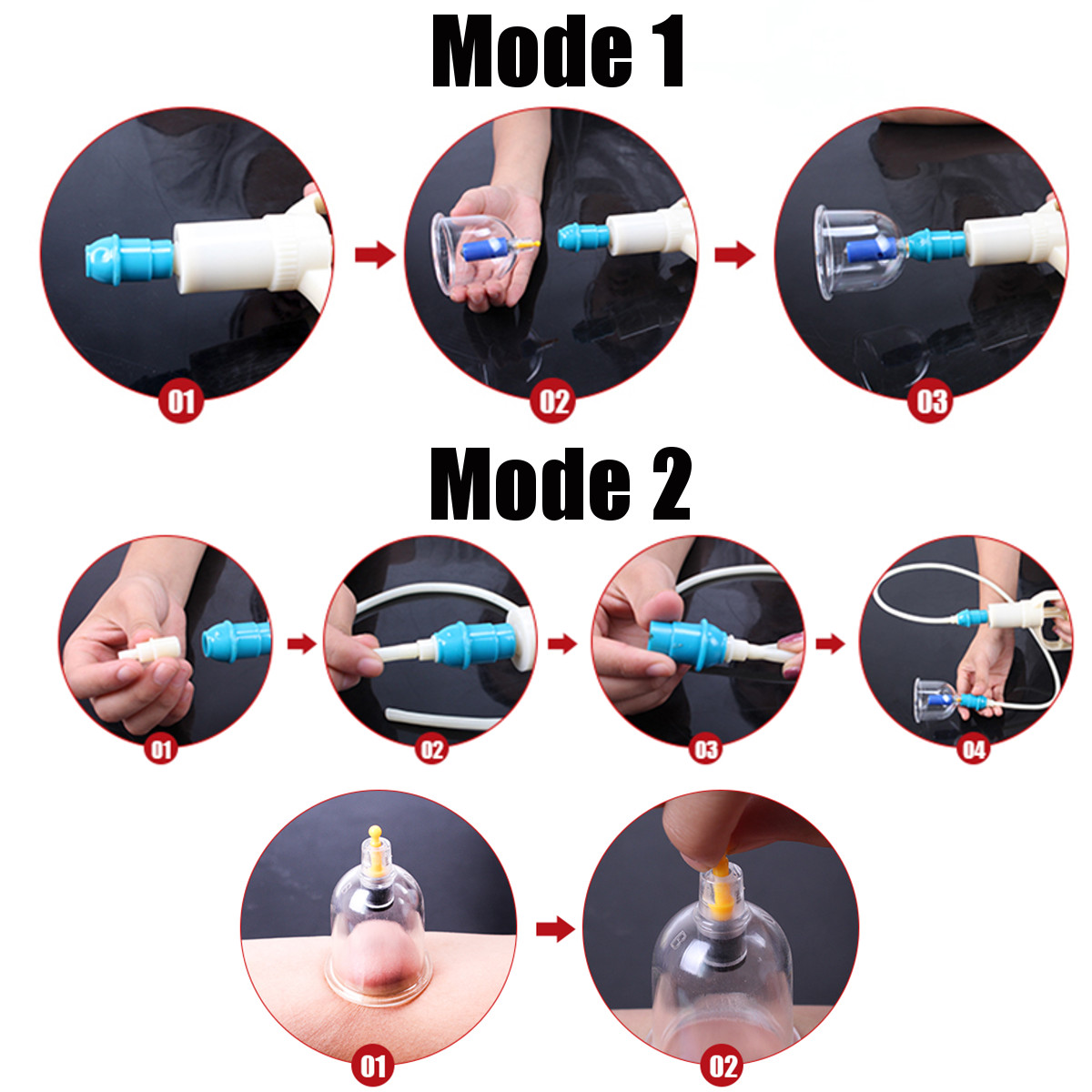 Mode 1

01

02

03

Mode 2

01

02

03

04

01

02