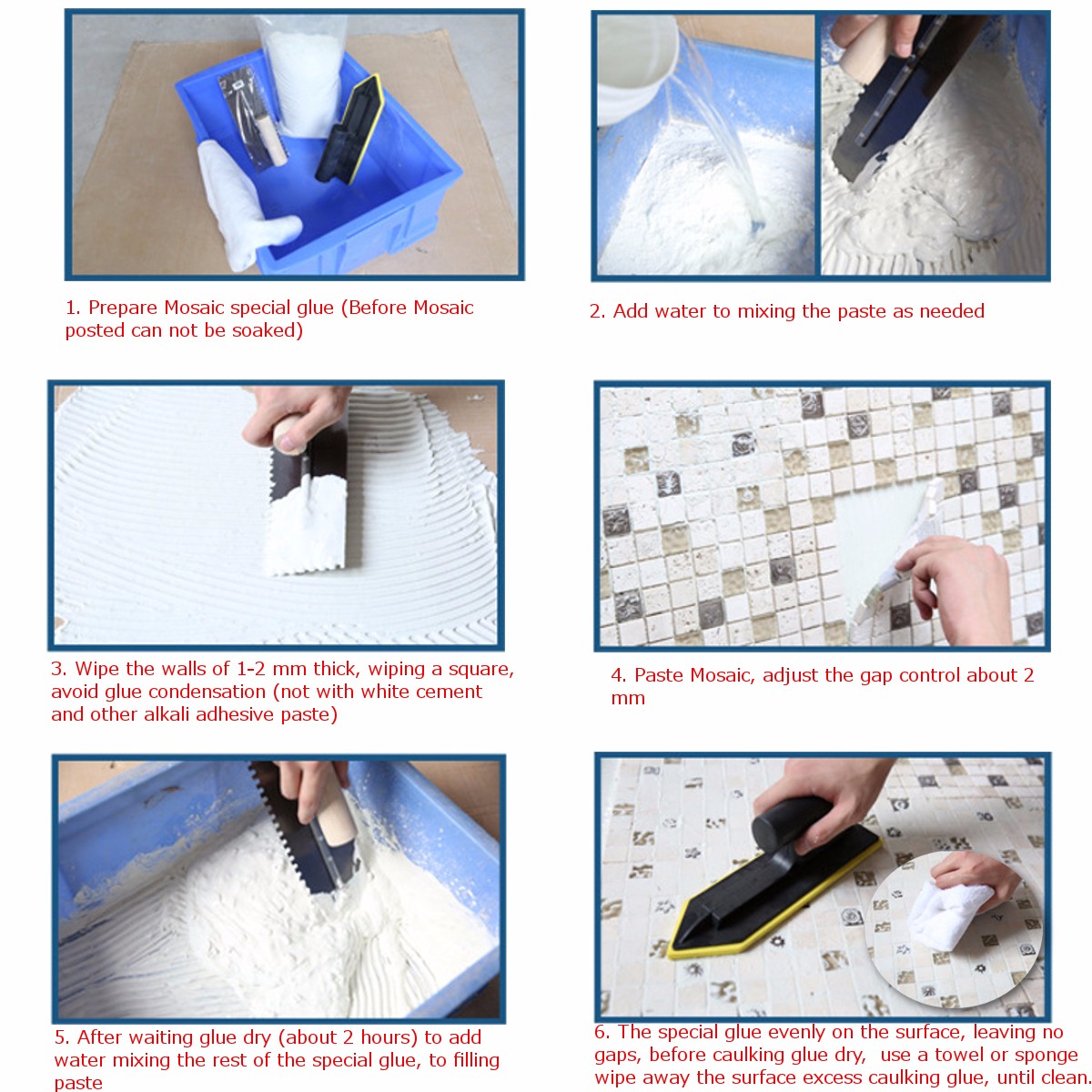 1. Prepare Mosaic special glue (Before Mosaic posted can not be soaked)

2. Add water to mixing the paste as needed

3. Wipe the walls of 1-2 mm thick, wiping a square, avoid glue condensation (not with white cement and other alkali adhesive paste)

4. Paste Mosaic, adjust the gap control about 2 mm

5. After waiting glue dry (about 2 hours) to add water mixing the rest of the special glue, to filling paste

6. The special glue evenly on the surface, leaving no gaps, before caulking glue dry, use a towel or sponge wipe away the surface excess caulking glue, until clean.