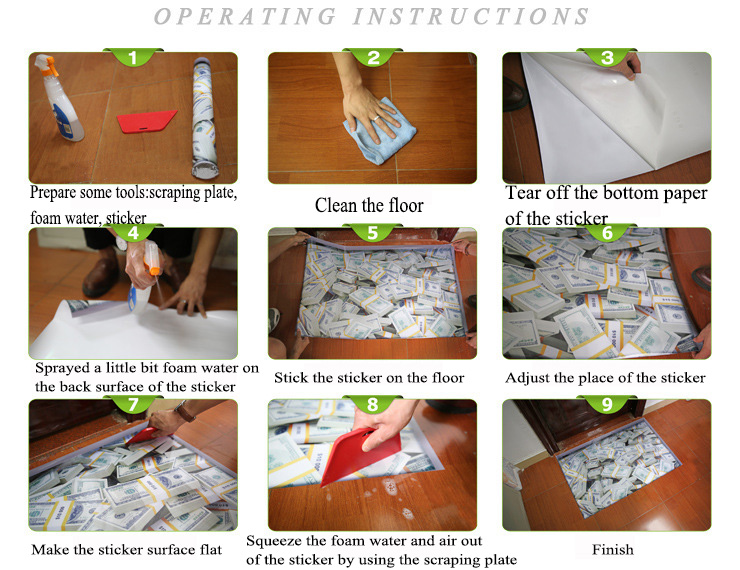 OPERATING INSTRUCTIONS

1

Prepare some tools:scraping plate, foam water, sticker

2

Clean the floor

3

Tear off the bottom paper of the sticker

4

Sprayed a little bit foam water on the back surface of the sticker

5

Stick the sticker on the floor

6

Adjust the place of the sticker

7

Make the sticker surface flat

8

Squeeze the foam water and air out of the sticker by using the scraping plate

9

Finish