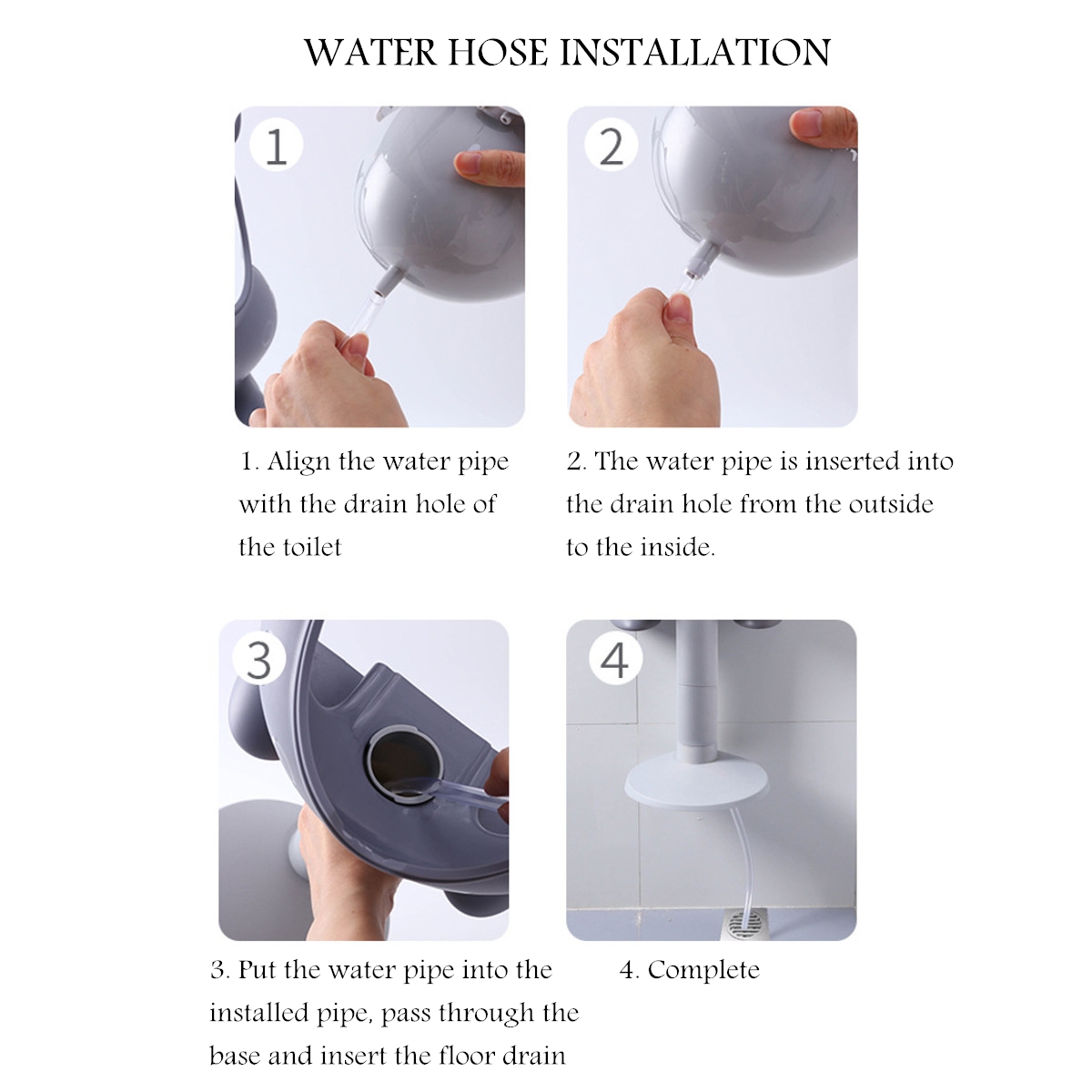 WATER HOSE INSTALLATION

1

2

1. Align the water pipe with the drain hole of the toilet

2. The water pipe is inserted into the drain hole from the outside to the inside.

3

4

3. Put the water pipe into the installed pipe, pass through the base and insert the floor drain

4. Complete