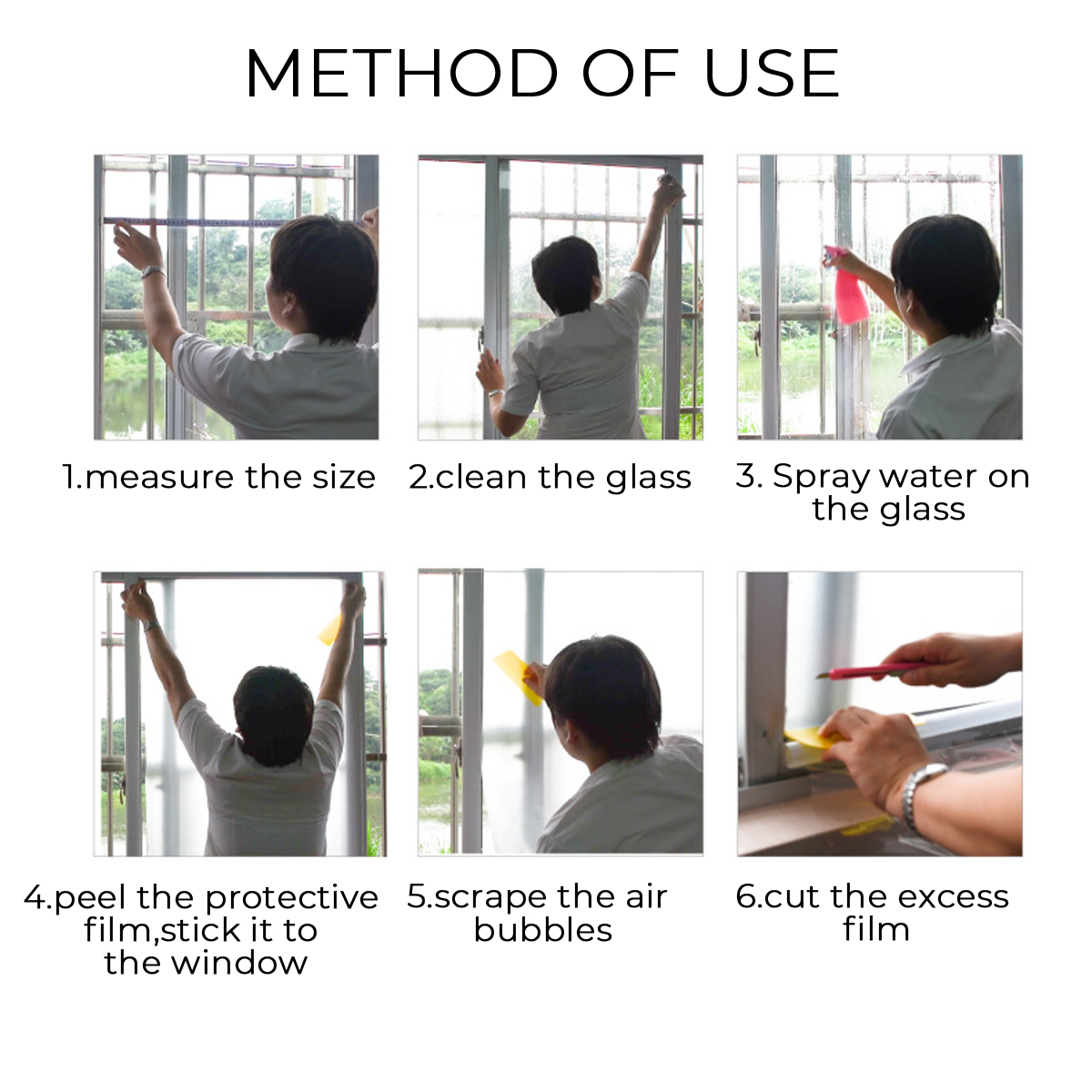 METHOD OF USE

1.measure the size

2.clean the glass

3. Spray water on the glass

4.peel the protective film,stick it to the window

5.scrape the air bubbles

6.cut the excess film