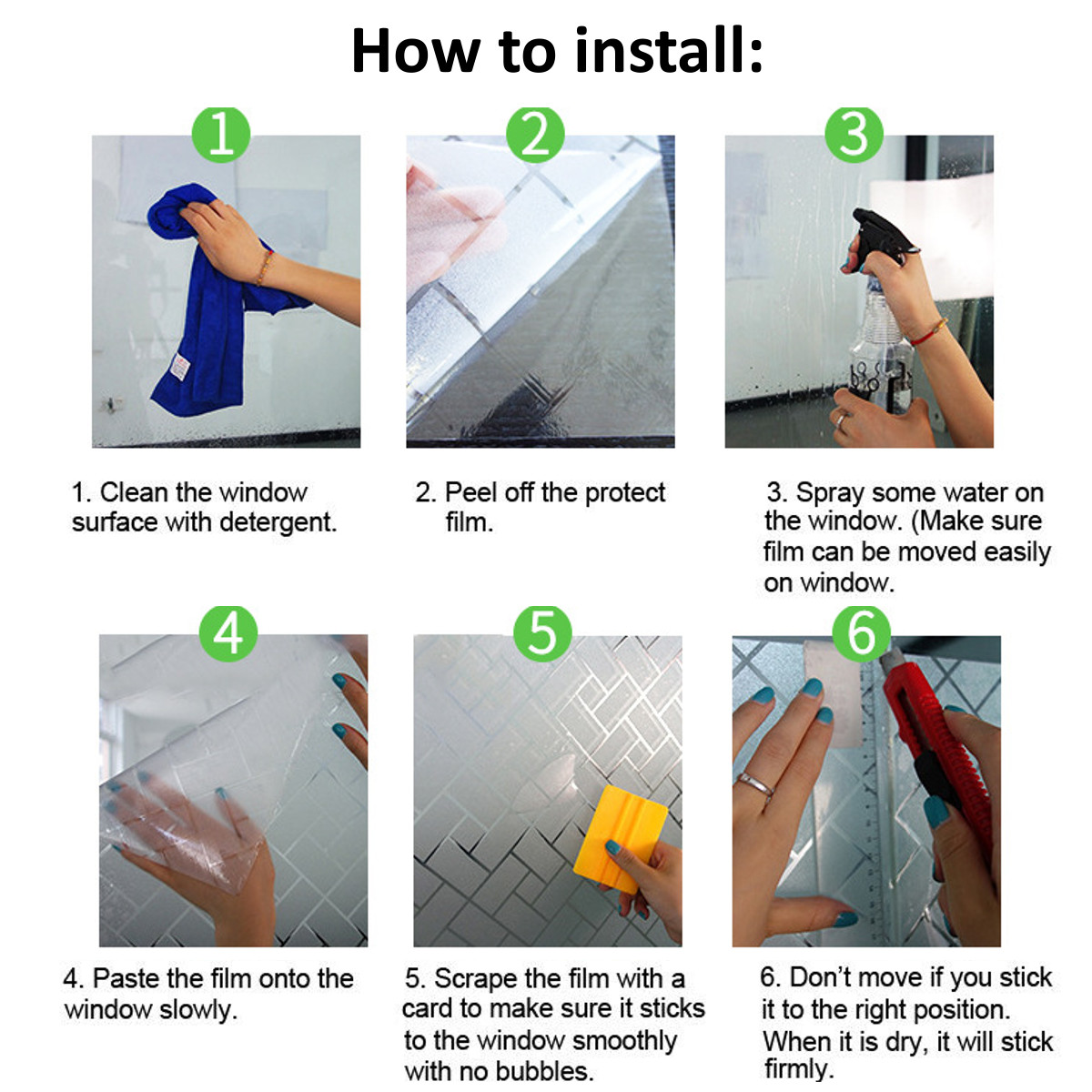 How to install:

1

2

3

1. Clean the window surface with detergent.

2. Peel off the protect film.

3. Spray some water on the window. (Make sure film can be moved easily on window.

4

5

6

4. Paste the film onto the window slowly.

5. Scrape the film with a card to make sure it sticks to the window smoothly with no bubbles.

6. Don't move if you stick it to the right position. When it is dry, it will stick firmly.