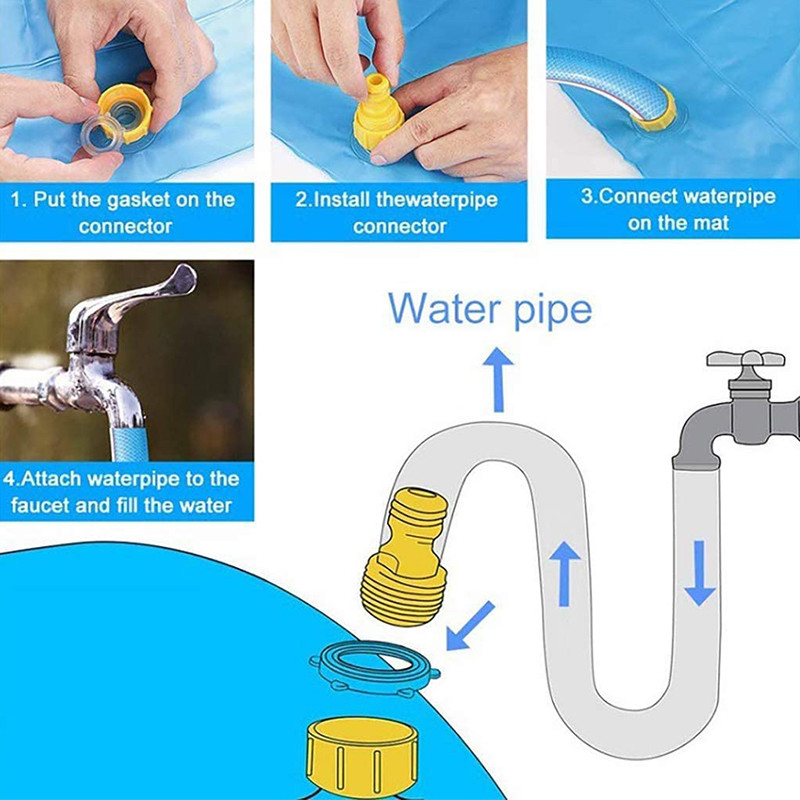 1. Put the gasket on the connector

2.Install thewaterpipe connector

3.Connect waterpipe on the mat

4.Attach waterpipe to the faucet and fill the water

Water pipe