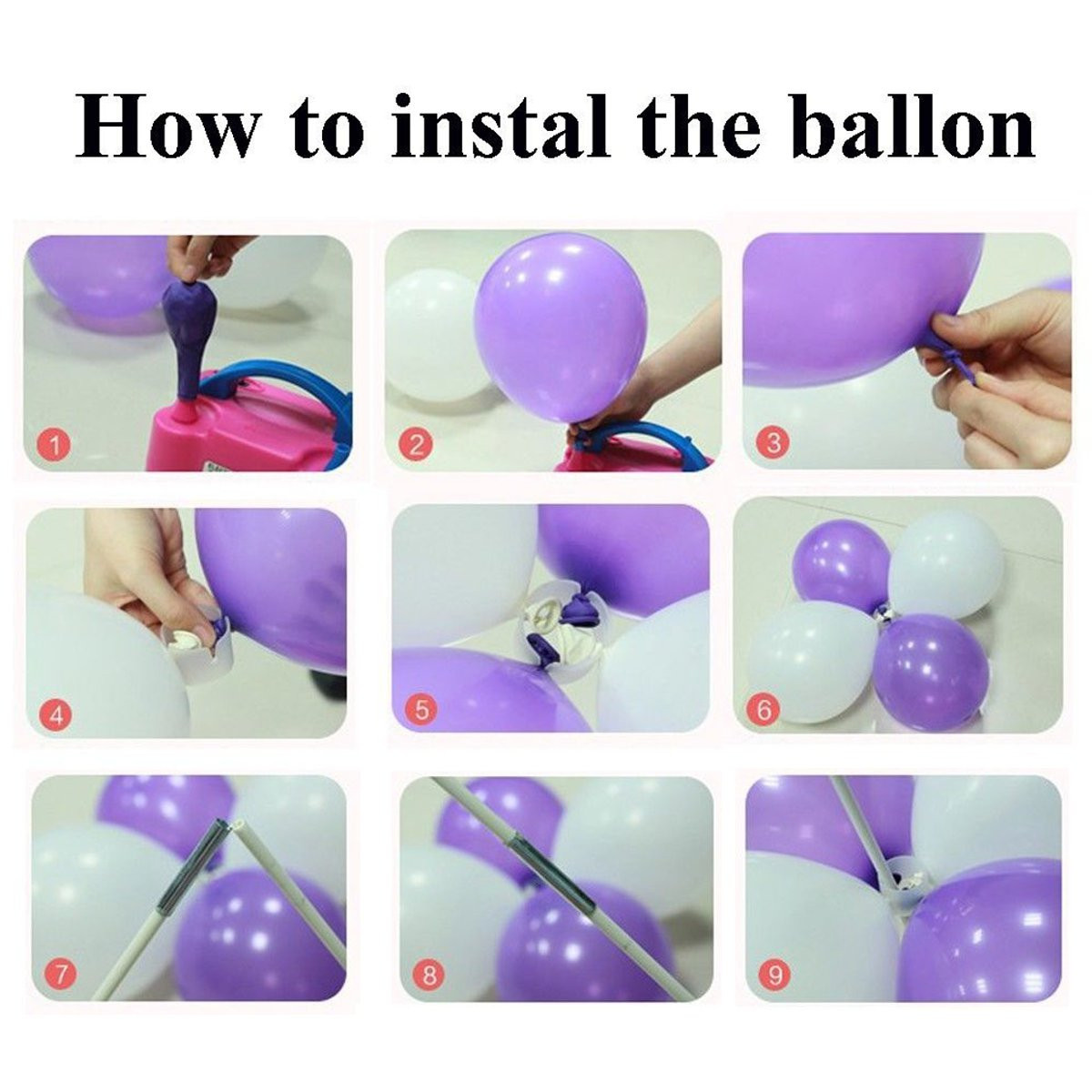 How to instal the ballon

1

2

3

4

5

6

7

8

9